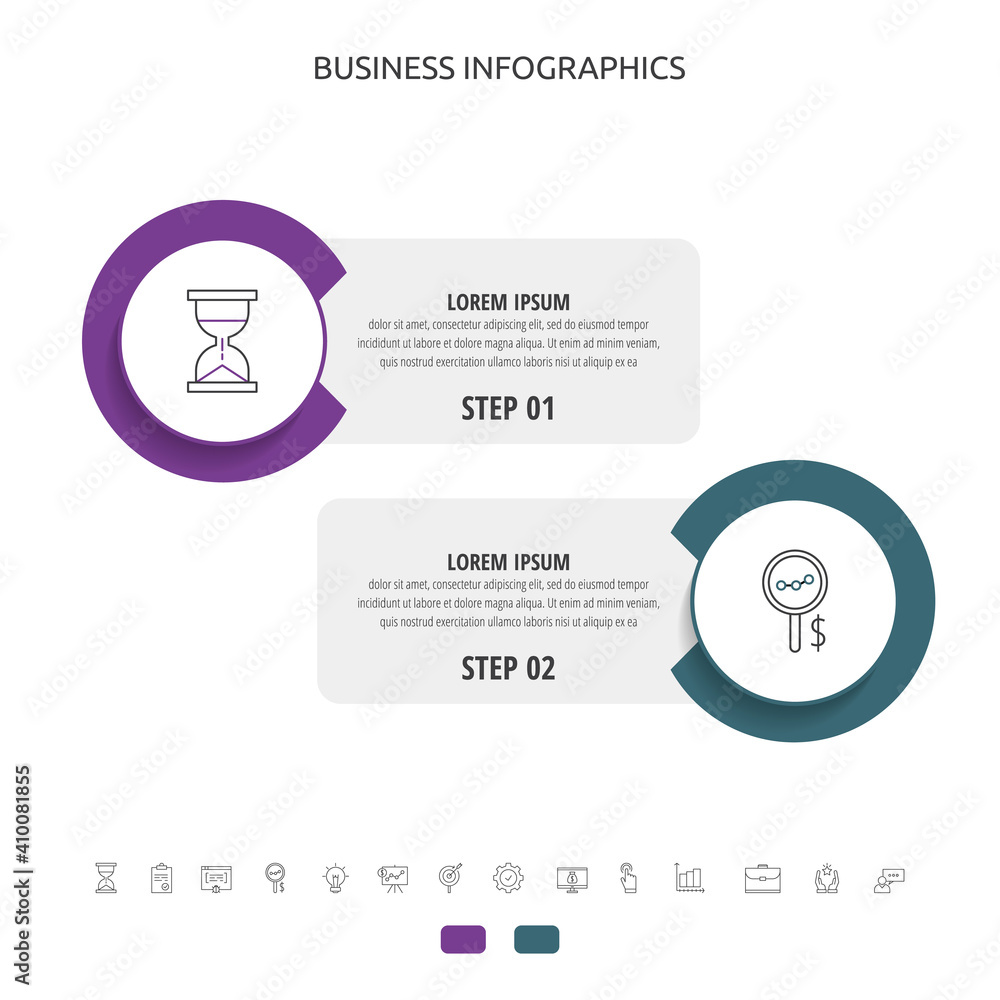 BUSINESS INFOGRAPHICS

LOREM IPSUM
dolor sit amet, consectetur adipiscing elit, sed do eiusmod tempor incididunt ut labore et dolore magna aliqua. Ut enim ad minim veniam, quis nostrud exercitation ullamco laboris nisi ut aliquip ex ea

STEP 01

LOREM IPSUM
dolor sit amet, consectetur adipiscing elit, sed do eiusmod tempor incididunt ut labore et dolore magna aliqua. Ut enim ad minim veniam, quis nostrud exercitation ullamco laboris nisi ut aliquip ex ea

STEP 02

Adobe Stock | #410081855