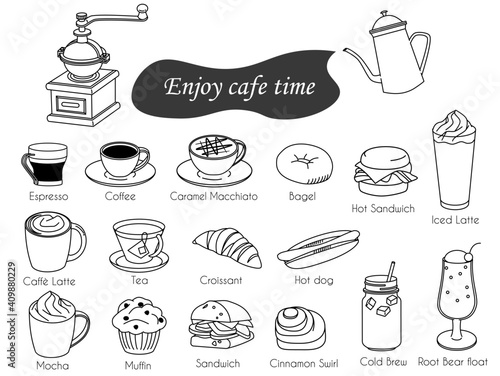 Enjoy cafe time

Espresso
Coffee
Caramel Macchiato
Bagel
Hot Sandwich
Iced Latte

Caffè Latte
Tea
Croissant
Hot dog

Mocha
Muffin
Sandwich
Cinnamon Swirl
Cold Brew
Root Bear float

Adobe Stock | #409880229