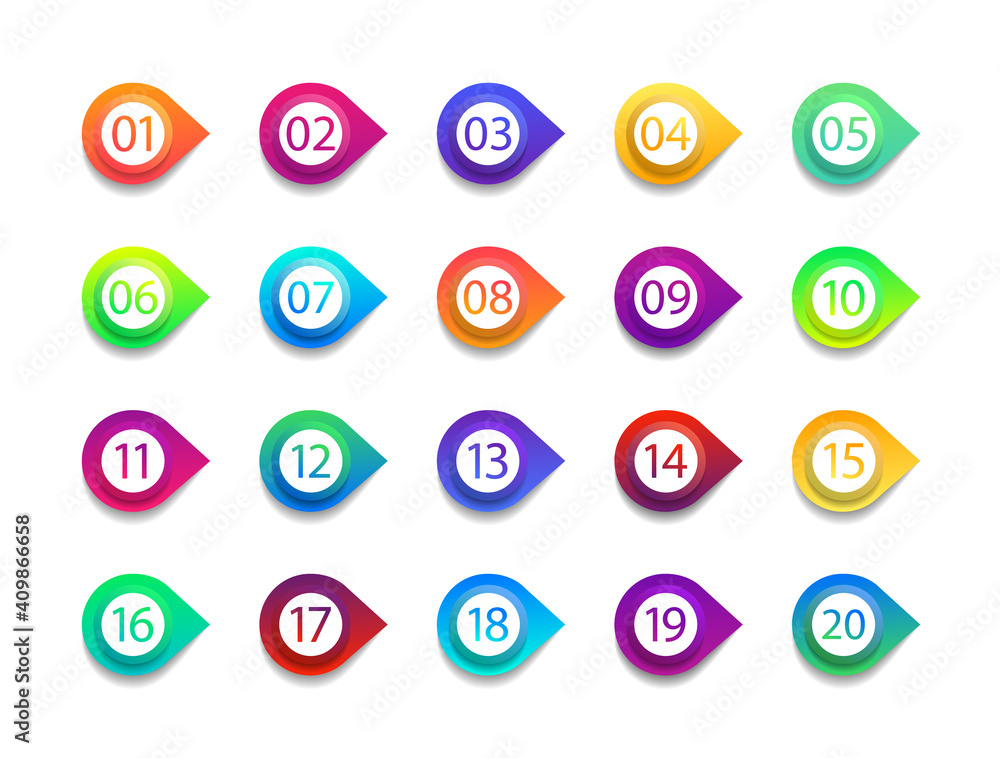 01 02 03 04 05
06 07 08 09 10
11 12 13 14 15
16 17 18 19 20

Adobe Stock | #409866658