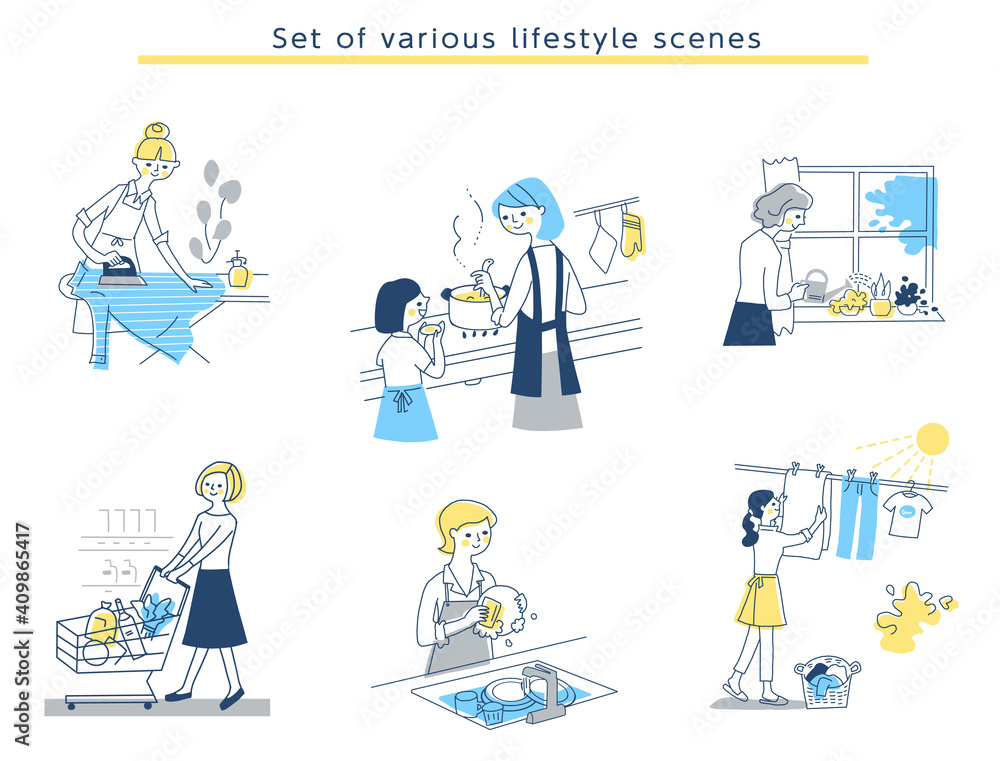 Set of various lifestyle scenes

Adobe Stock | #409865417