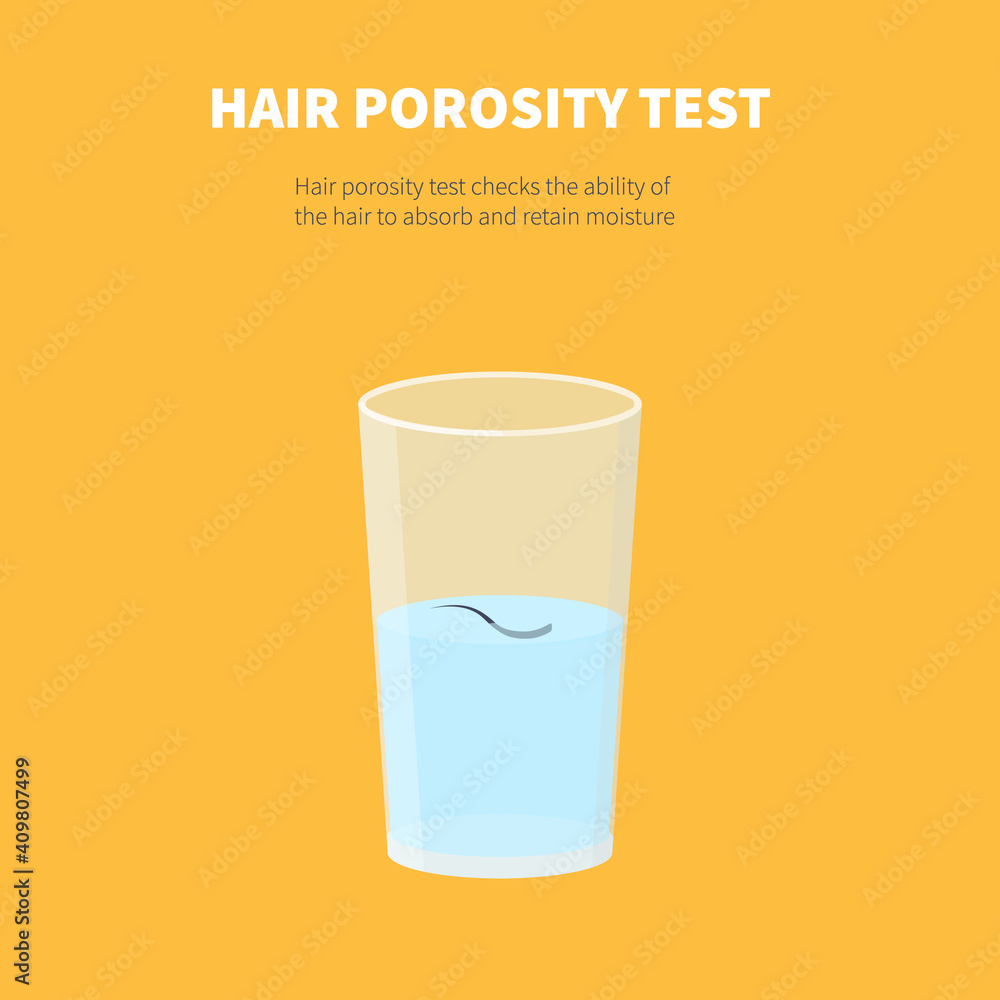 HAIR POROSITY TEST

Hair porosity test checks the ability of the hair to absorb and retain moisture

Adobe Stock | #409807499