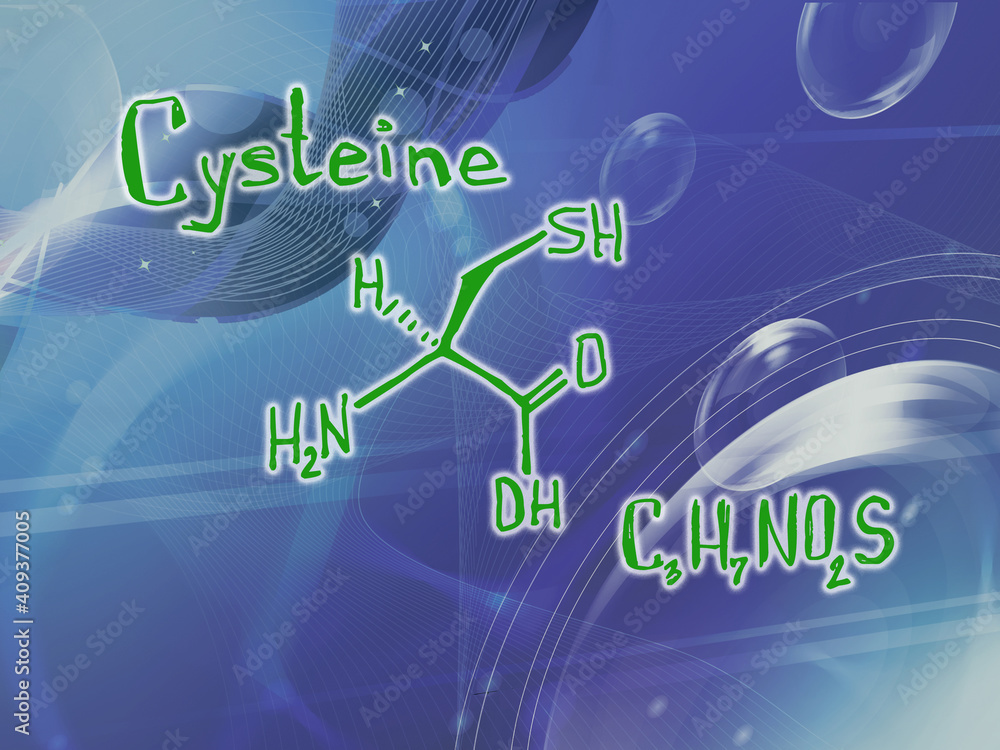 Cysteine

SH
H
O
$H_2N$
OH

$C_3H_7NO_2S$

Adobe Stock | #409377005