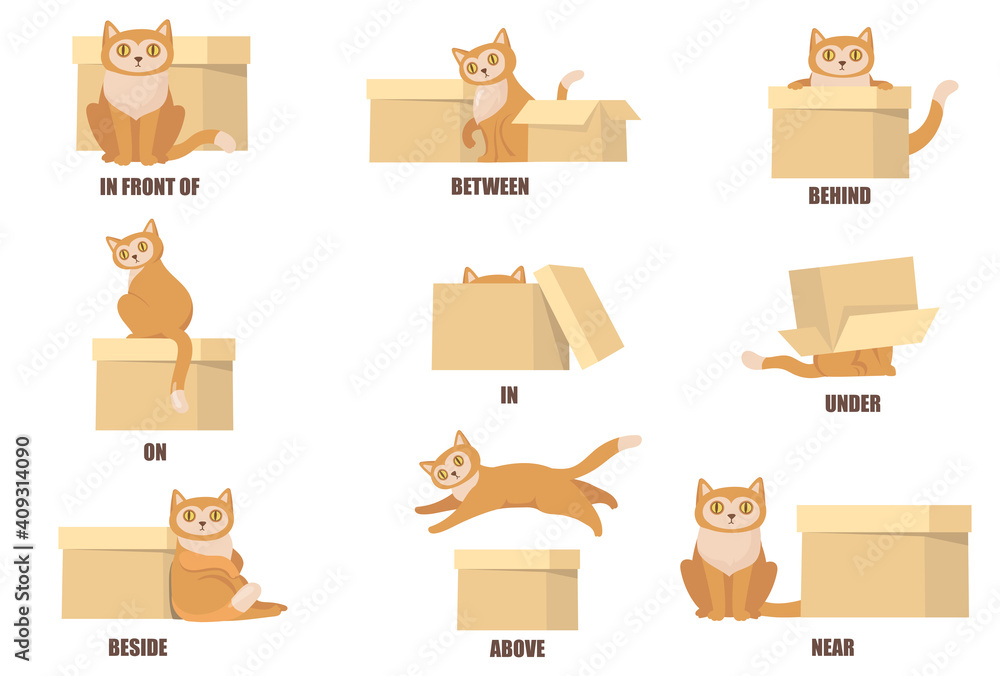 IN FRONT OF
BETWEEN
BEHIND
ON
IN
UNDER
BESIDE
ABOVE
NEAR
Adobe Stock | #409314090