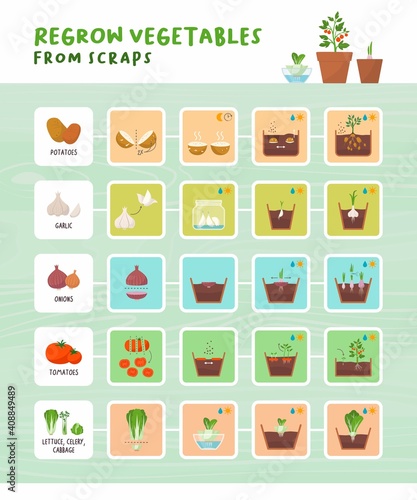 REGROW VEGETABLES
FROM SCRAPS

POTATOES

2X

GARLIC

ONIONS

TOMATOES

LETTUCE, CELERY, CABBAGE

Adobe Stock | #408849489