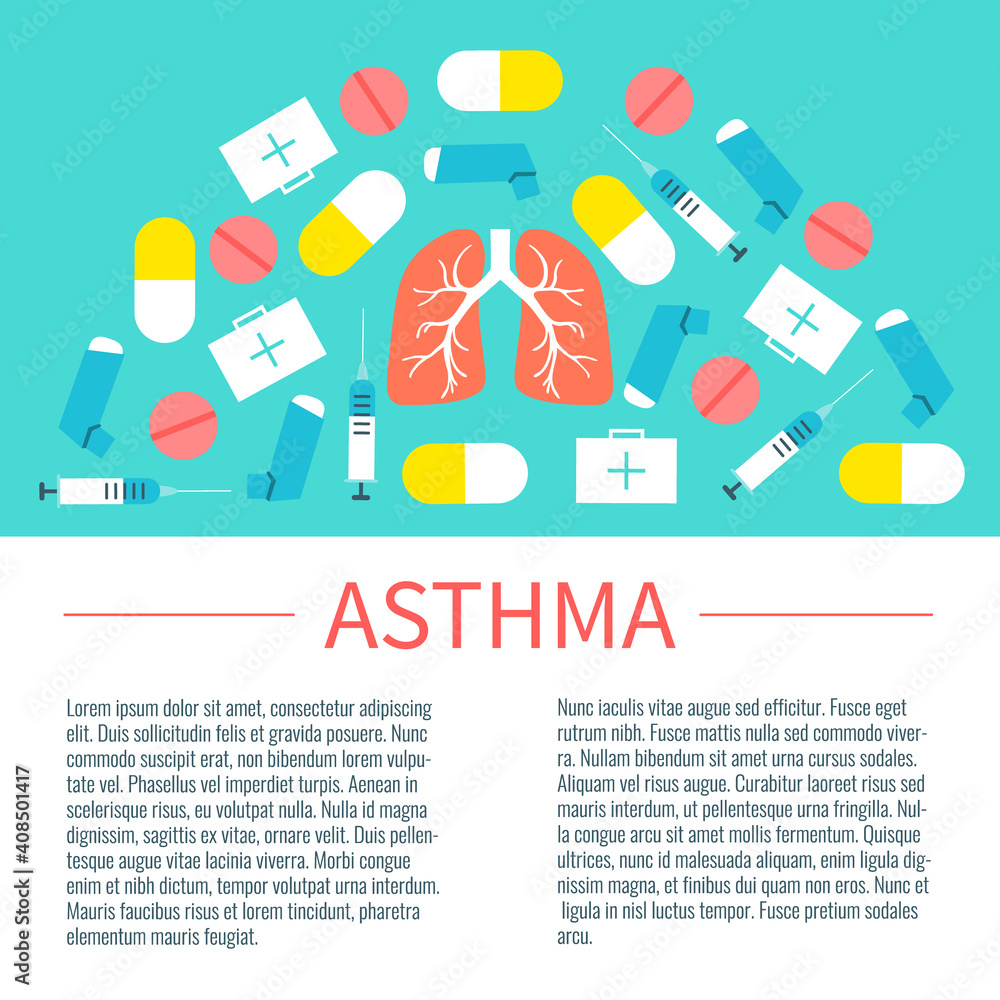 ASTHMA

Lorem ipsum dolor sit amet, consectetur adipiscing elit. Duis sollicitudin felis et gravida posuere. Nunc commodo suscipit erat, non bibendum lorem vulputate vel. Phasellus vel imperdiet turpis. Aenean in scelerisque risus, eu volutpat nulla. Nulla id magna dignissim, sagittis ex vitae, ornare velit. Duis pellentesque augue vitae lacinia viverra. Morbi congue enim et nibh dictum, tempor volutpat urna interdum. Mauris faucibus risus et lorem tincidunt, pharetra elementum mauris feugiat.

Nunc iaculis vitae augue sed efficitur. Fusce eget rutrum nibh. Fusce mattis nulla sed commodo viverra. Nullam bibendum sit amet urna cursus sodales. Aliquam vel risus augue. Curabitur laoreet risus sed mauris interdum, ut pellentesque urna fringilla. Nulla congue arcu sit amet mollis fermentum. Quisque ultrices, nunc id malesuada aliquam, enim ligula dignissim magna, et finibus dui quam non eros. Nunc et ligula in nisl luctus tempor. Fusce pretium sodales arcu.

Adobe Stock | #408501417