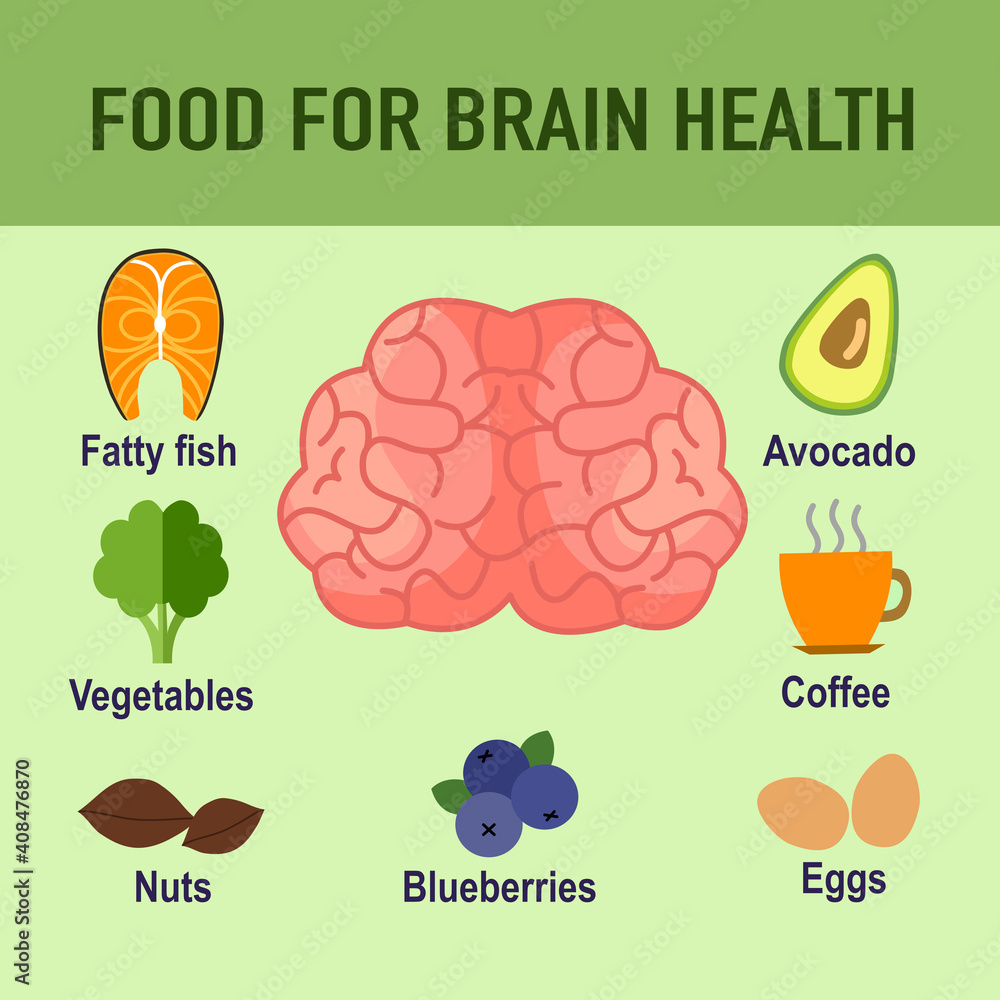 FOOD FOR BRAIN HEALTH

Fatty fish

Avocado

Vegetables

Coffee

Nuts

Blueberries

Eggs

Adobe Stock | #408476870