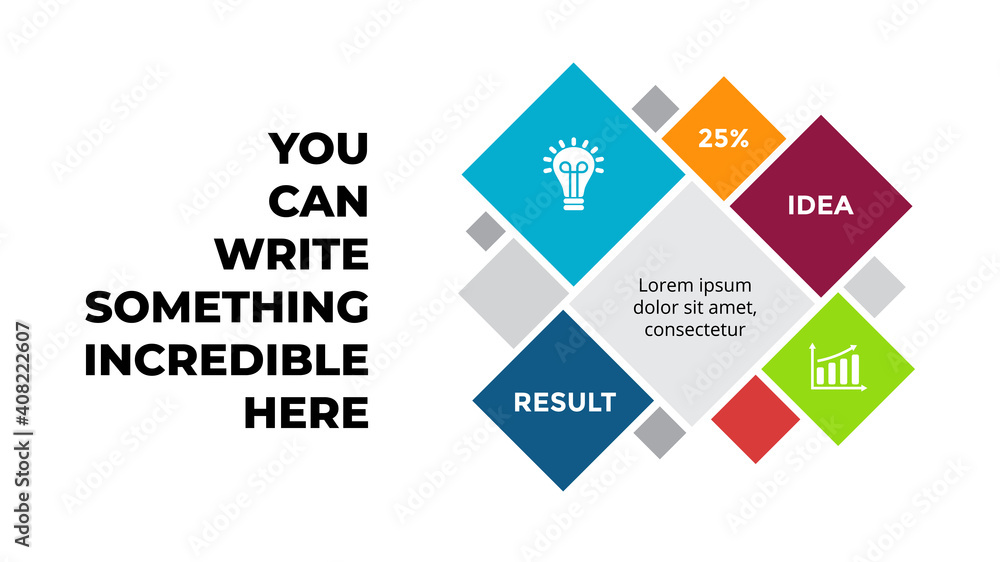 YOU CAN WRITE SOMETHING INCREDIBLE HERE

25%

IDEA

Lorem ipsum dolor sit amet, consectetur

RESULT

Adobe Stock | #408222607