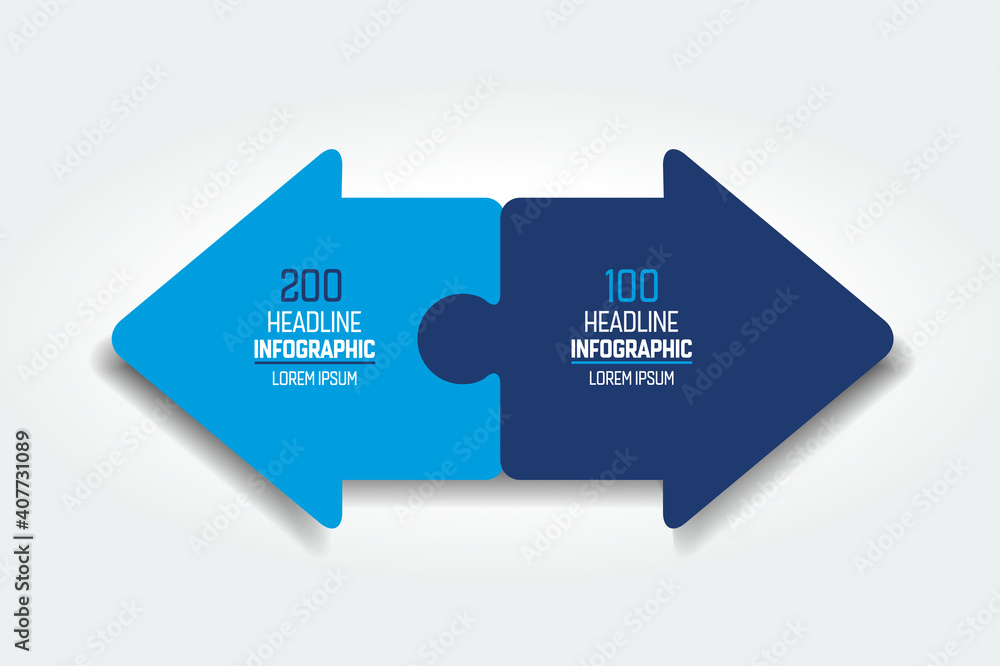 200
HEADLINE
INFOGRAPHIC
LOREM IPSUM

100
HEADLINE
INFOGRAPHIC
LOREM IPSUM

Adobe Stock | #407731089