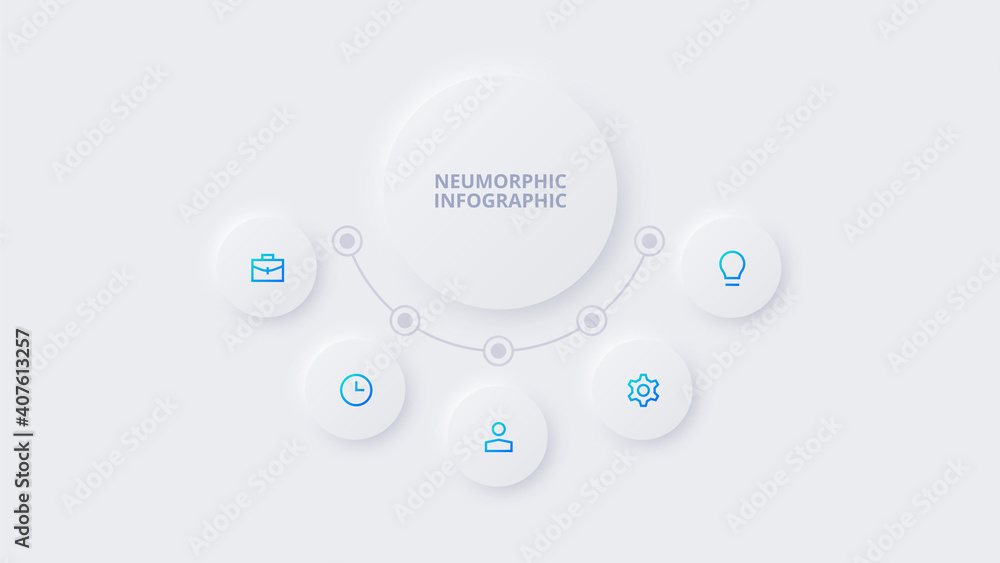 NEUMORPHIC
INFOGRAPHIC

Adobe Stock | #407613257