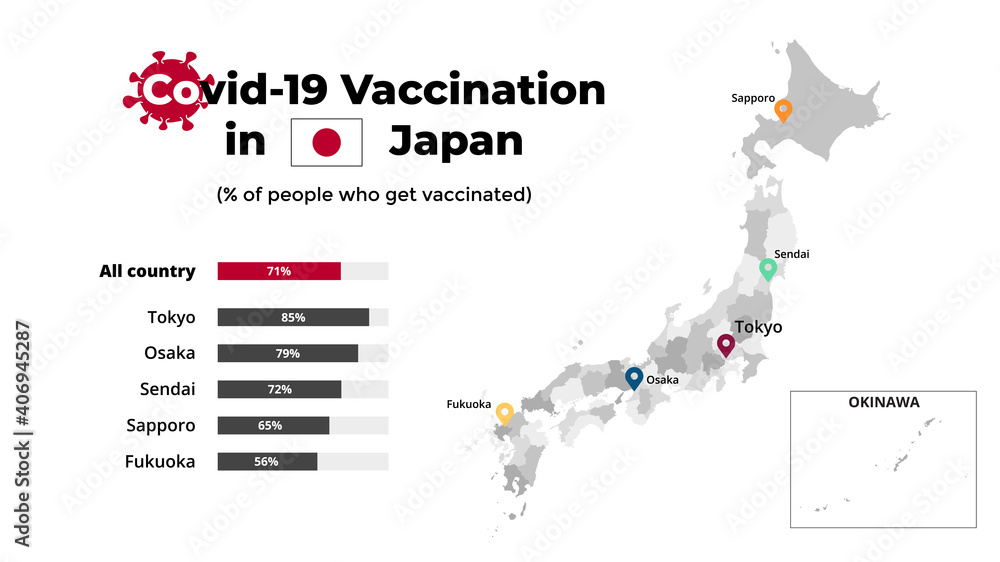 Covid-19 Vaccination in Japan

(% of people who get vaccinated)

All country 71%

Tokyo 85%

Osaka 79%

Sendai 72%

Sapporo 65%

Fukuoka 56%

Sapporo

Sendai

Tokyo

Osaka

Fukuoka

OKINAWA

Adobe Stock | #406945287