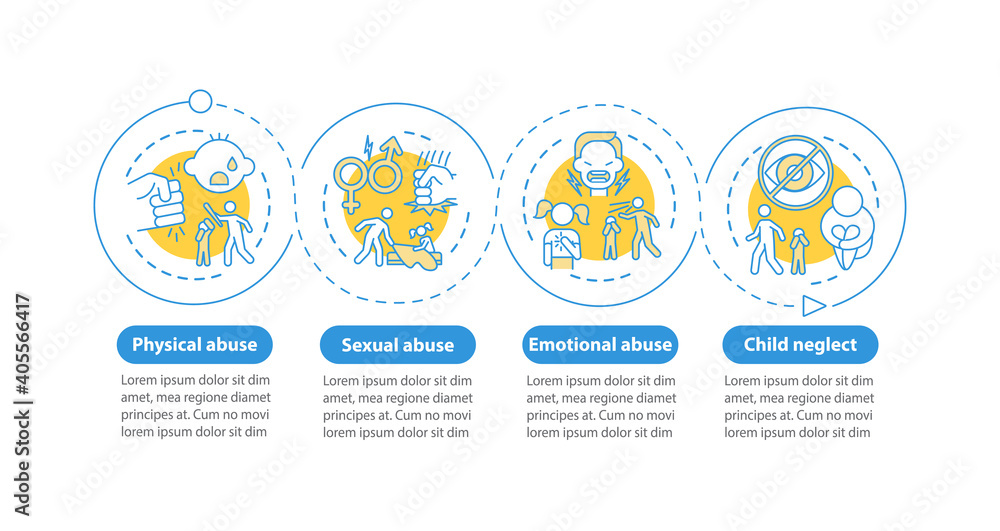 Physical abuse

Lorem ipsum dolor sit dim amet, mea regione diamet principes at. Cum no movi lorem ipsum dolor sit dim

Sexual abuse

Lorem ipsum dolor sit dim amet, mea regione diamet principes at. Cum no movi lorem ipsum dolor sit dim

Emotional abuse

Lorem ipsum dolor sit dim amet, mea regione diamet principes at. Cum no movi lorem ipsum dolor sit dim

Child neglect

Lorem ipsum dolor sit dim amet, mea regione diamet principes at. Cum no movi lorem ipsum dolor sit dim

Adobe Stock | #405566417