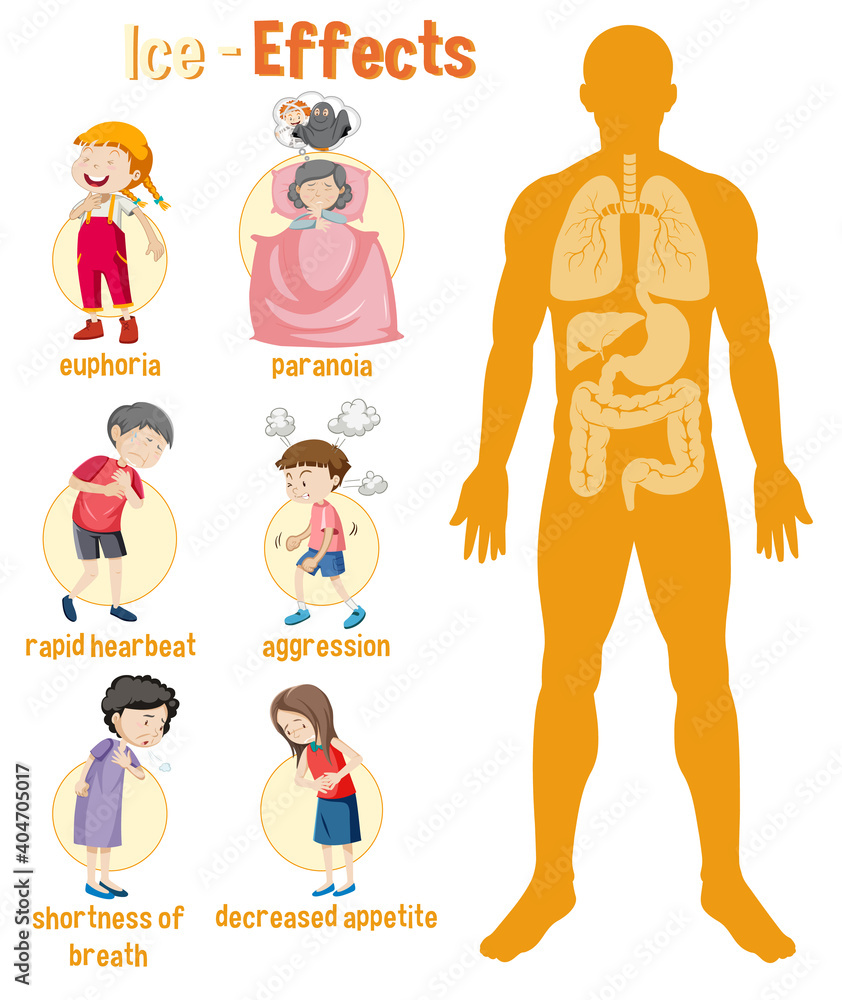 Ice - Effects

euphoria

paranoia

rapid hearbeat

aggression

shortness of breath

decreased appetite

Adobe Stock | #404705017