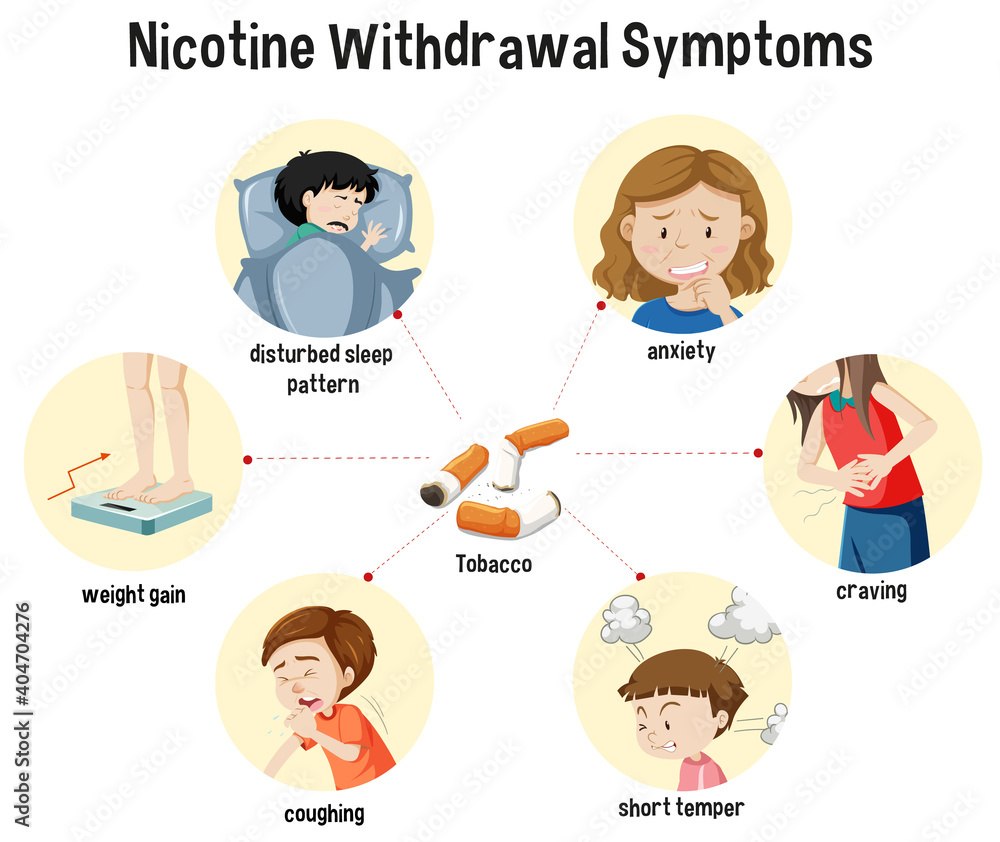 Nicotine Withdrawal Symptoms

disturbed sleep pattern

anxiety

weight gain

Tobacco

craving

coughing

short temper

Adobe Stock | #404704276