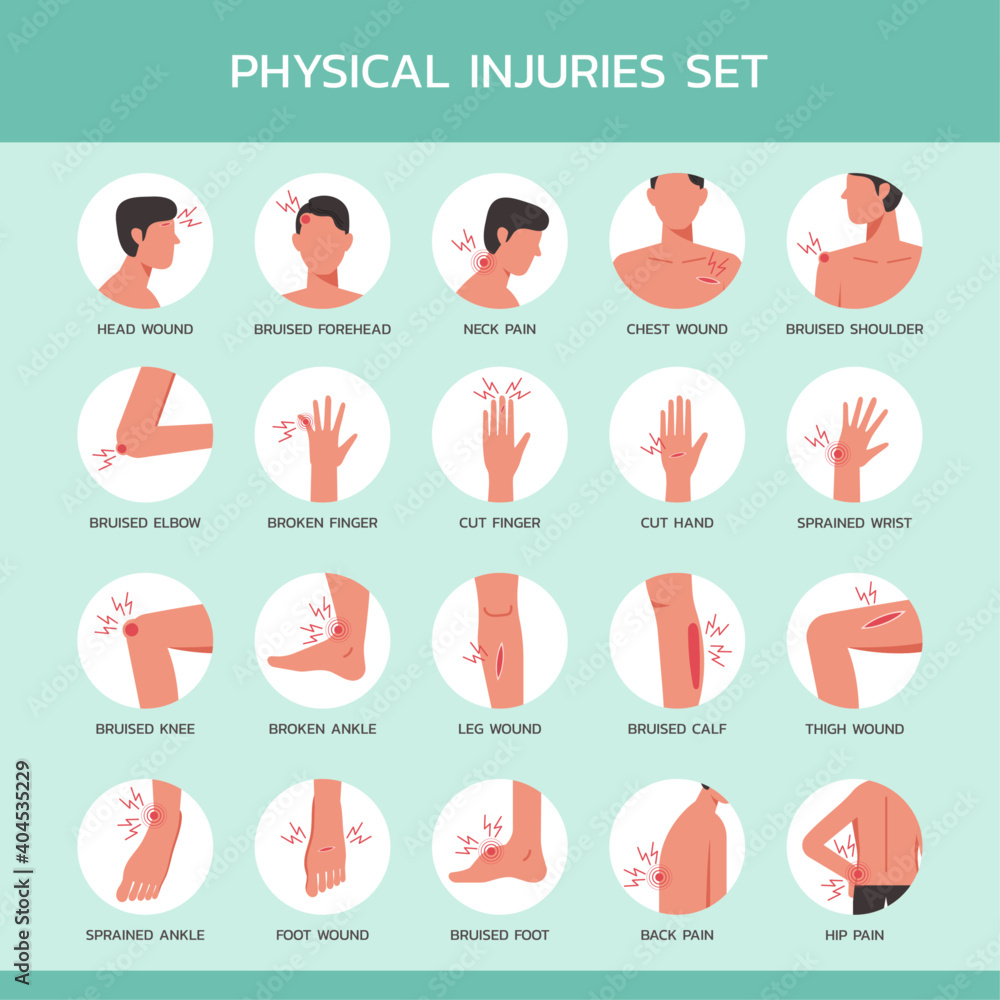 PHYSICAL INJURIES SET

HEAD WOUND

BRUISED FOREHEAD

NECK PAIN

CHEST WOUND

BRUISED SHOULDER

BRUISED ELBOW

BROKEN FINGER

CUT FINGER

CUT HAND

SPRAINED WRIST

BRUISED KNEE

BROKEN ANKLE

LEG WOUND

BRUISED CALF

THIGH WOUND

SPRAINED ANKLE

FOOT WOUND

BRUISED FOOT

BACK PAIN

HIP PAIN

Adobe Stock | #404535229