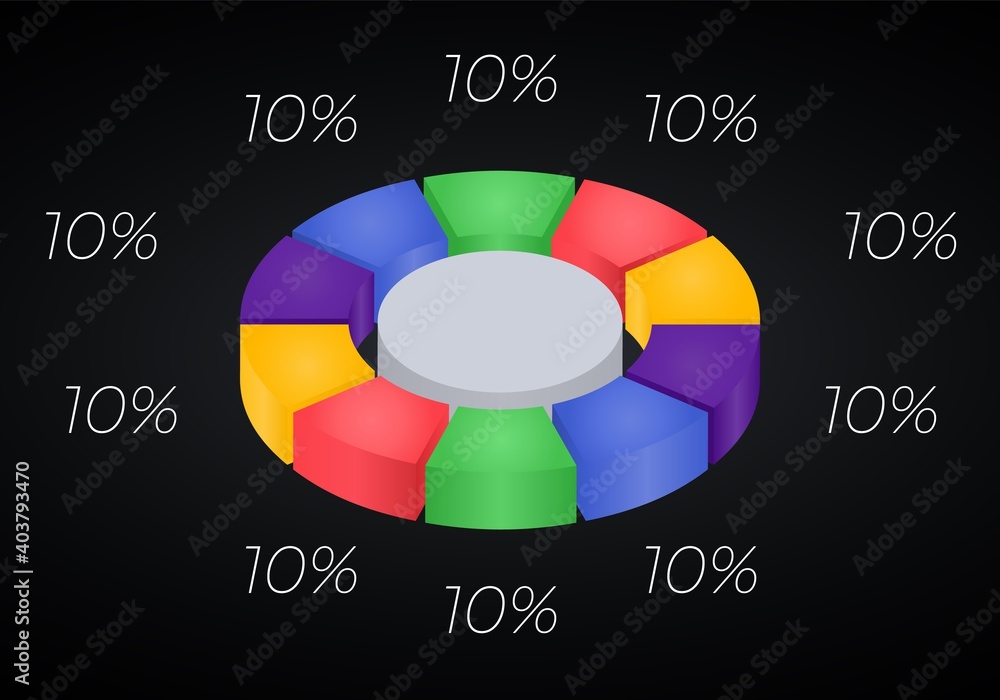 10%
10%
10%
10%
10%
10%
10%
10%
10%
10%
Adobe Stock | #403793470