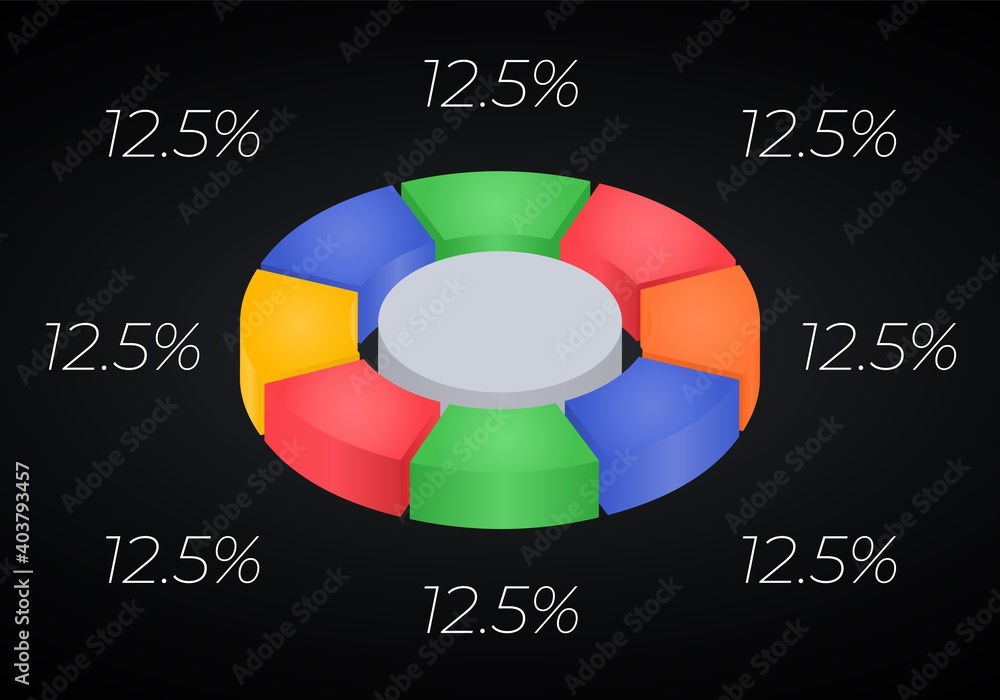 12.5%

12.5%

12.5%

12.5%

12.5%

12.5%

12.5%

12.5%

Adobe Stock | #403793457