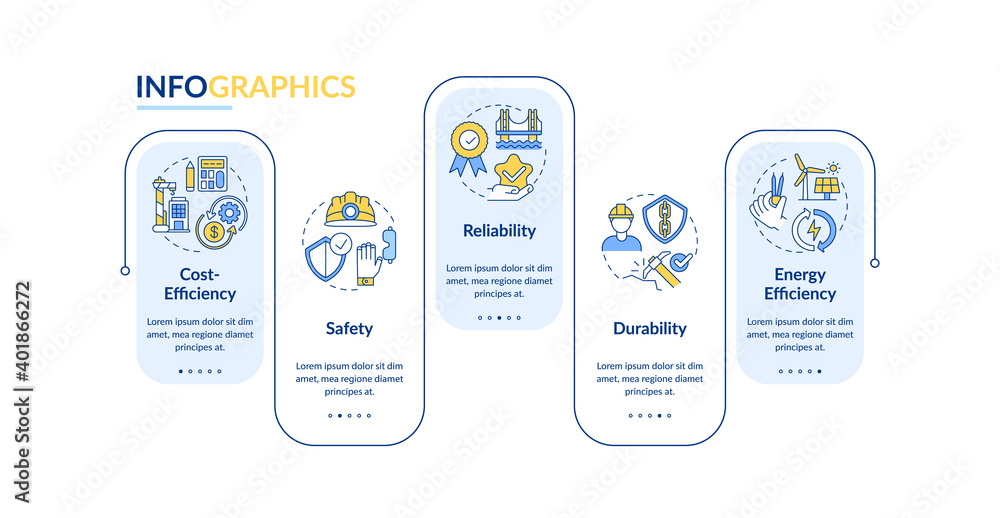 INFOGRAPHICS

Cost-Efficiency

Lorem ipsum dolor sit dim amet, mea regione diamet principes at.

Safety

Lorem ipsum dolor sit dim amet, mea regione diamet principes at.

Reliability

Lorem ipsum dolor sit dim amet, mea regione diamet principes at.

Durability

Lorem ipsum dolor sit dim amet, mea regione diamet principes at.

Energy Efficiency

Lorem ipsum dolor sit dim amet, mea regione diamet principes at.

Adobe Stock | #401866272