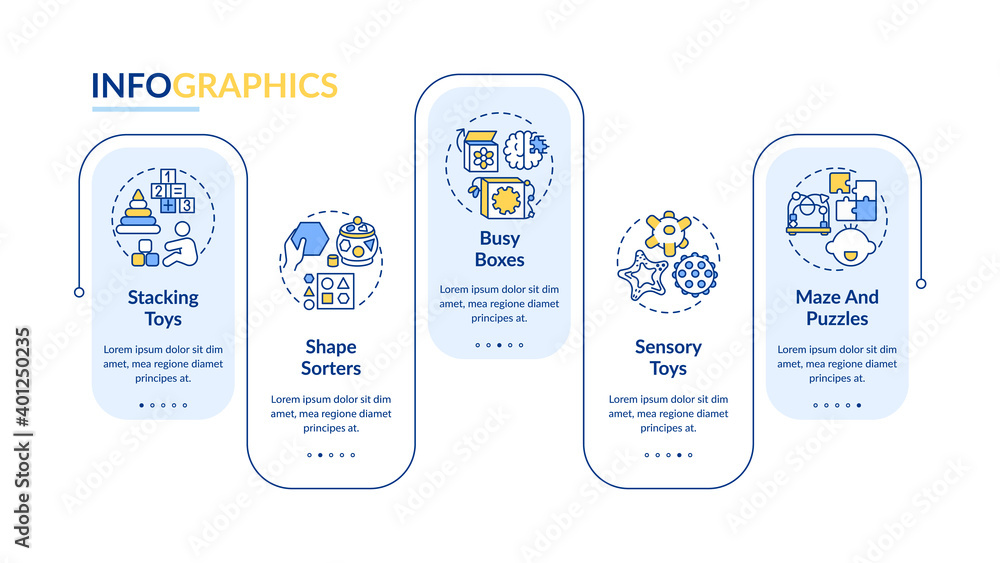 INFOGRAPHICS

1 2 = + 3

Stacking Toys

Lorem ipsum dolor sit dim amet, mea regione diamet principes at.

Shape Sorters

Lorem ipsum dolor sit dim amet, mea regione diamet principes at.

Busy Boxes

Lorem ipsum dolor sit dim amet, mea regione diamet principes at.

Sensory Toys

Lorem ipsum dolor sit dim amet, mea regione diamet principes at.

Maze And Puzzles

Lorem ipsum dolor sit dim amet, mea regione diamet principes at.

Adobe Stock | #401250235