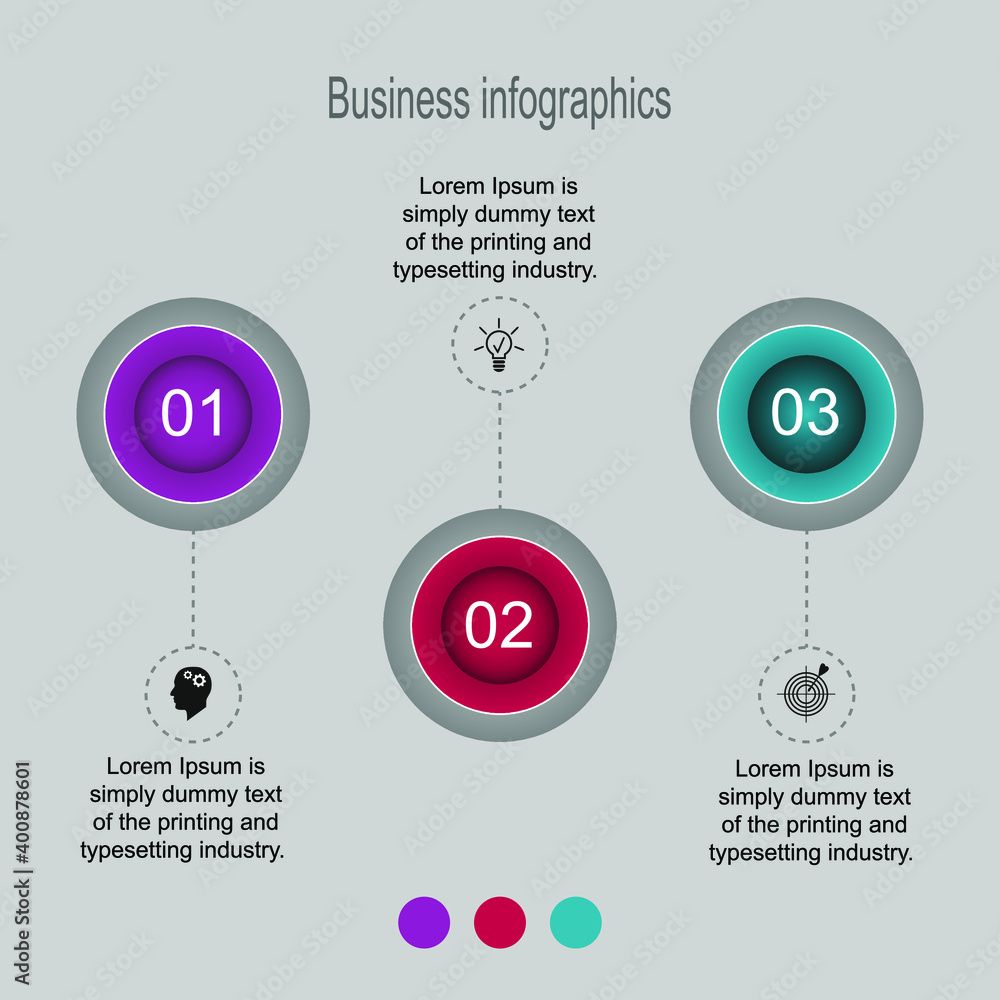 Business infographics

Lorem Ipsum is simply dummy text of the printing and typesetting industry.

01

02

03

Lorem Ipsum is simply dummy text of the printing and typesetting industry.

Lorem Ipsum is simply dummy text of the printing and typesetting industry.

Adobe Stock | #400878601