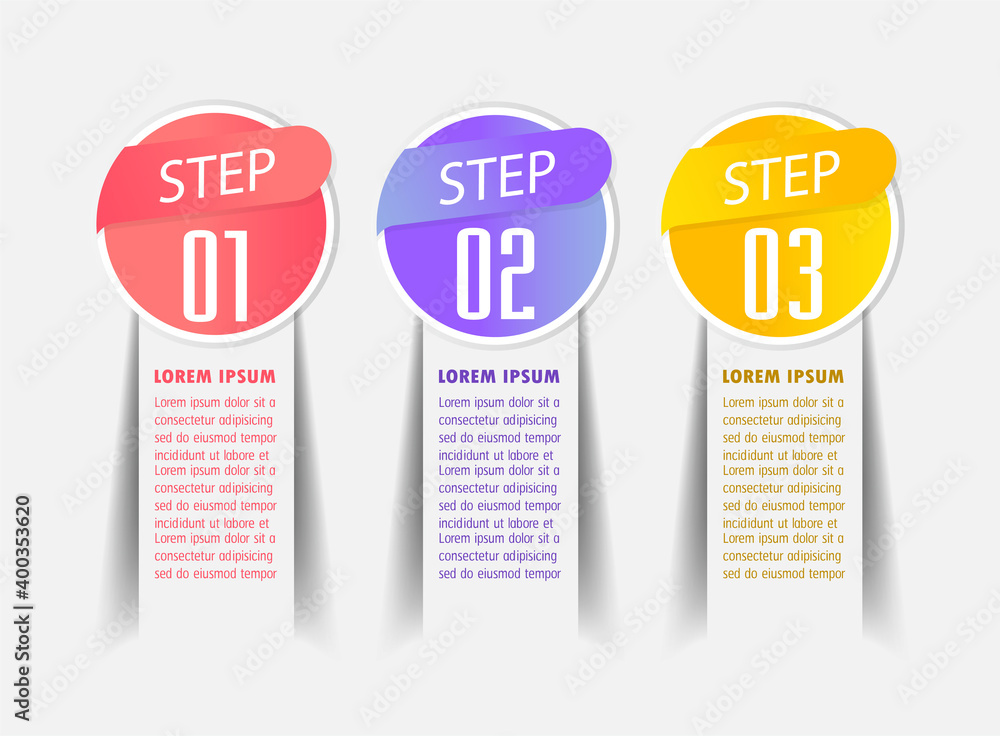 STEP 01

LOREM IPSUM

Lorem ipsum dolor sit a consectetur adipisicing sed do eiusmod tempor incididunt ut labore et Lorem ipsum dolor sit a consectetur adipisicing sed do eiusmod tempor incididunt ut labore et Lorem ipsum dolor sit a consectetur adipisicing sed do eiusmod tempor

STEP 02

LOREM IPSUM

Lorem ipsum dolor sit a consectetur adipisicing sed do eiusmod tempor incididunt ut labore et Lorem ipsum dolor sit a consectetur adipisicing sed do eiusmod tempor incididunt ut labore et Lorem ipsum dolor sit a consectetur adipisicing sed do eiusmod tempor

STEP 03

LOREM IPSUM

Lorem ipsum dolor sit a consectetur adipisicing sed do eiusmod tempor incididunt ut labore et Lorem ipsum dolor sit a consectetur adipisicing sed do eiusmod tempor incididunt ut labore et Lorem ipsum dolor sit a consectetur adipisicing sed do eiusmod tempor

Adobe Stock | #400353620