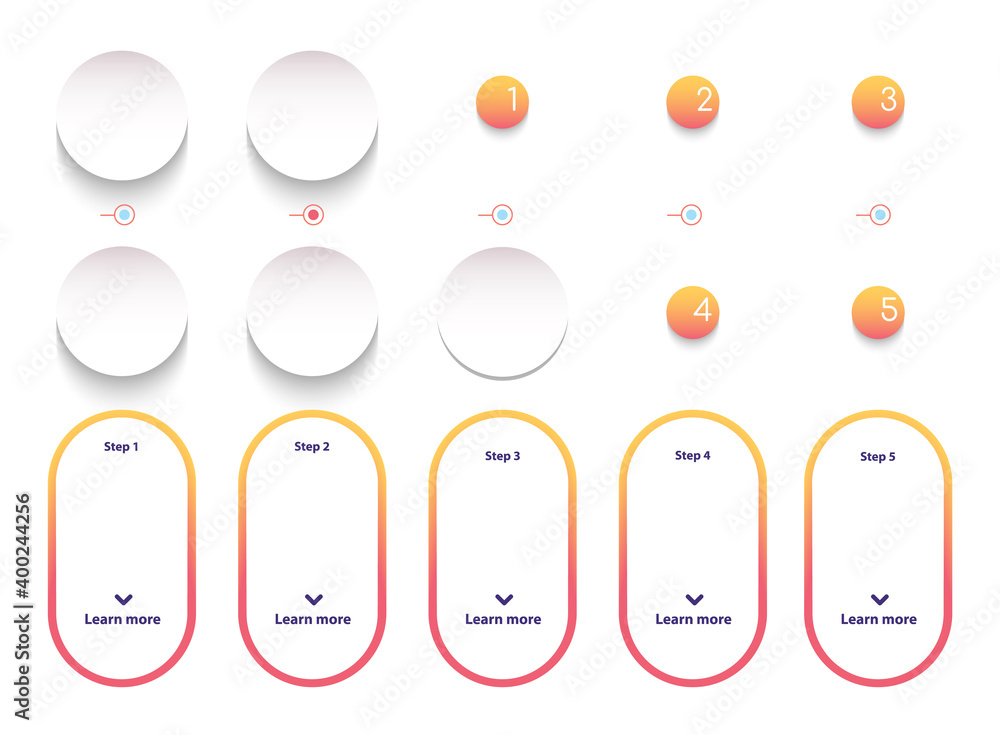 1

2

3

4

5

Step 1

Learn more

Step 2

Learn more

Step 3

Learn more

Step 4

Learn more

Step 5

Learn more

Adobe Stock | #400244256