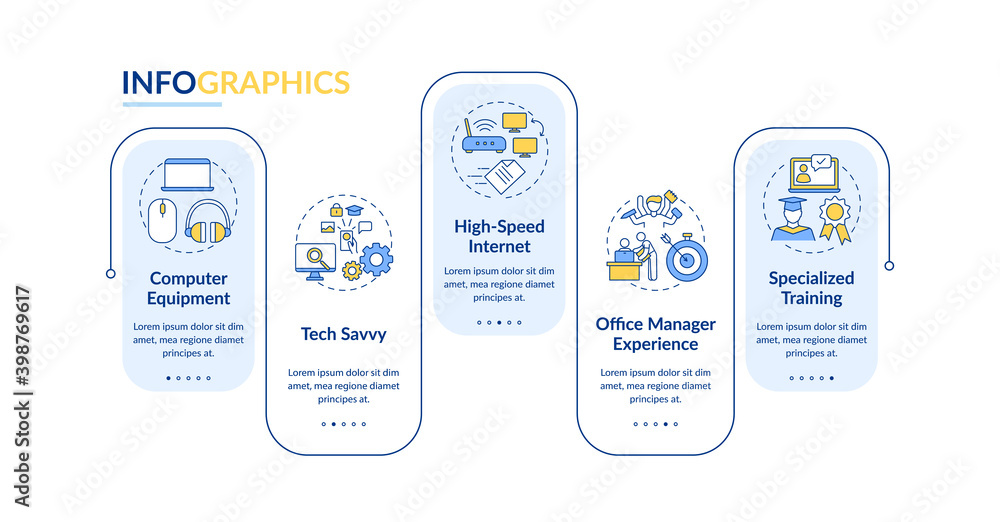 INFOGRAPHICS

Computer Equipment

Lorem ipsum dolor sit dim amet, mea regione diamet principes at.

Tech Savvy

Lorem ipsum dolor sit dim amet, mea regione diamet principes at.

High-Speed Internet

Lorem ipsum dolor sit dim amet, mea regione diamet principes at.

Office Manager Experience

Lorem ipsum dolor sit dim amet, mea regione diamet principes at.

Specialized Training

Lorem ipsum dolor sit dim amet, mea regione diamet principes at.

Adobe Stock | #398769617