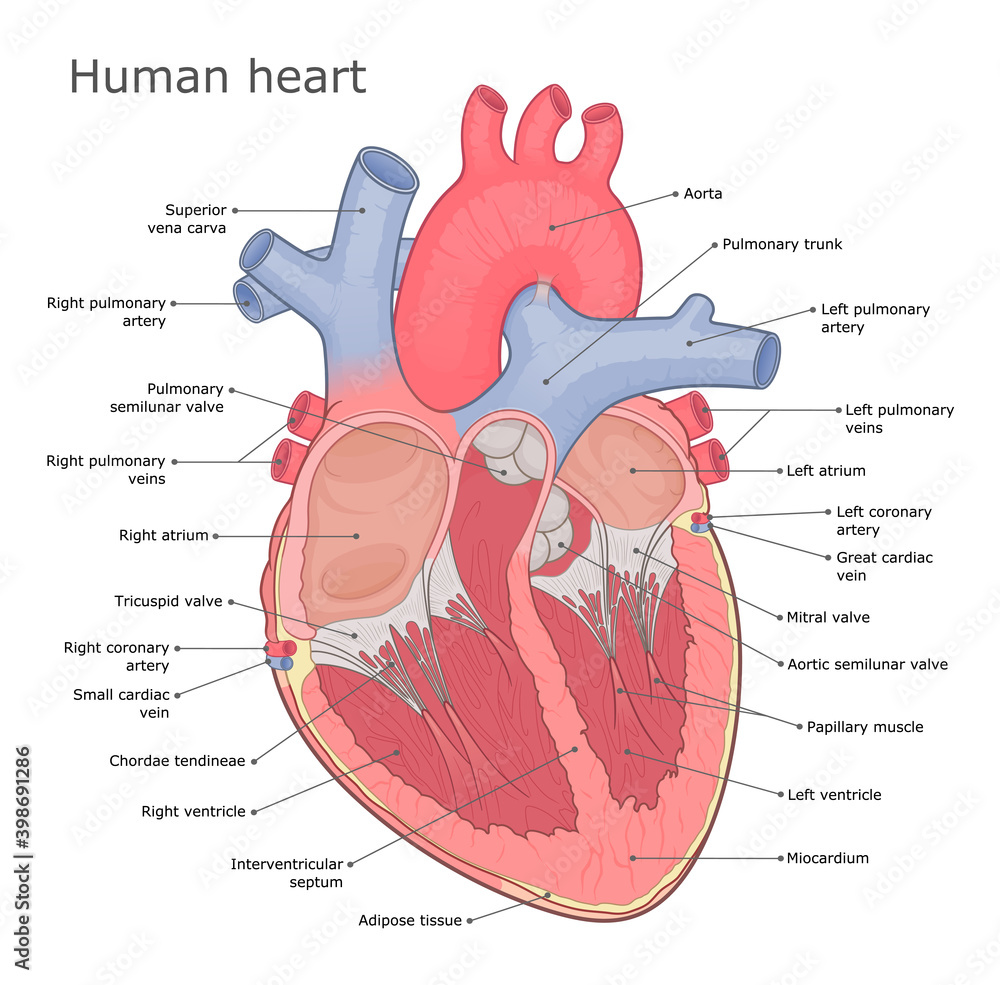 Human heart

Superior vena carva

Right pulmonary artery

Pulmonary semilunar valve

Right pulmonary veins

Right atrium

Tricuspid valve

Right coronary artery

Small cardiac vein

Chordae tendineae

Right ventricle

Interventricular septum

Adipose tissue

Aorta

Pulmonary trunk

Left pulmonary artery

Left pulmonary veins

Left atrium

Left coronary artery

Great cardiac vein

Mitral valve

Aortic semilunar valve

Papillary muscle

Left ventricle

Miocardium

Adobe Stock | #398691286