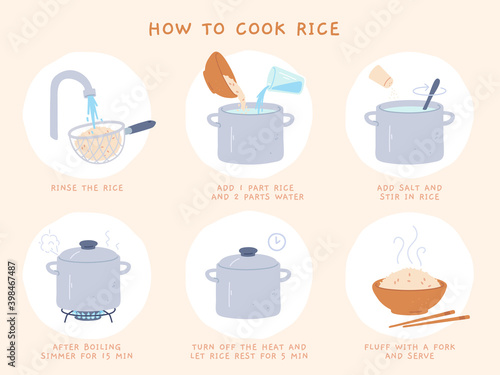 HOW TO COOK RICE

RINSE THE RICE

ADD 1 PART RICE AND 2 PARTS WATER

ADD SALT AND STIR IN RICE

AFTER BOILING SIMMER FOR 15 MIN

TURN OFF THE HEAT AND LET RICE REST FOR 5 MIN

FLUFF WITH A FORK AND SERVE

Adobe Stock | #398467487