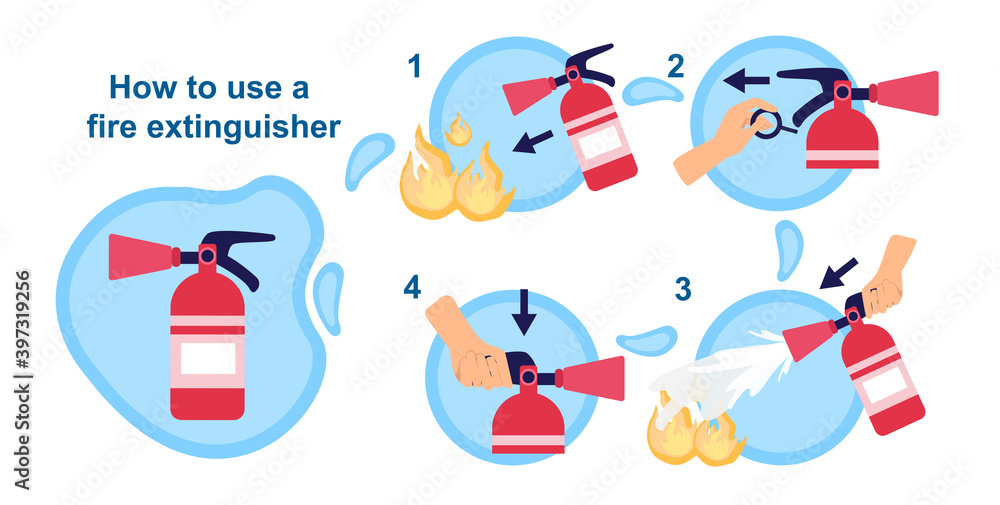 How to use a fire extinguisher

1

2

4

3

Adobe Stock | #397319256