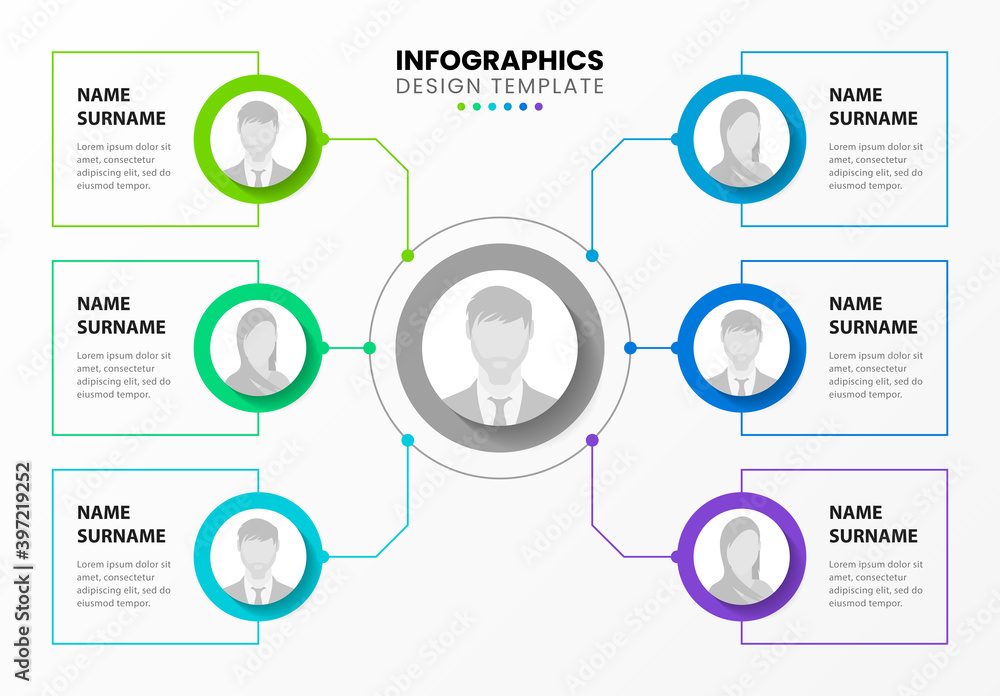 INFOGRAPHICS
DESIGN TEMPLATE

NAME
SURNAME
Lorem ipsum dolor sit amet, consectetur adipiscing elit, sed do eiusmod tempor.

NAME
SURNAME
Lorem ipsum dolor sit amet, consectetur adipiscing elit, sed do eiusmod tempor.

NAME
SURNAME
Lorem ipsum dolor sit amet, consectetur adipiscing elit, sed do eiusmod tempor.

NAME
SURNAME
Lorem ipsum dolor sit amet, consectetur adipiscing elit, sed do eiusmod tempor.

NAME
SURNAME
Lorem ipsum dolor sit amet, consectetur adipiscing elit, sed do eiusmod tempor.

NAME
SURNAME
Lorem ipsum dolor sit amet, consectetur adipiscing elit, sed do eiusmod tempor.

Adobe Stock | #397219252