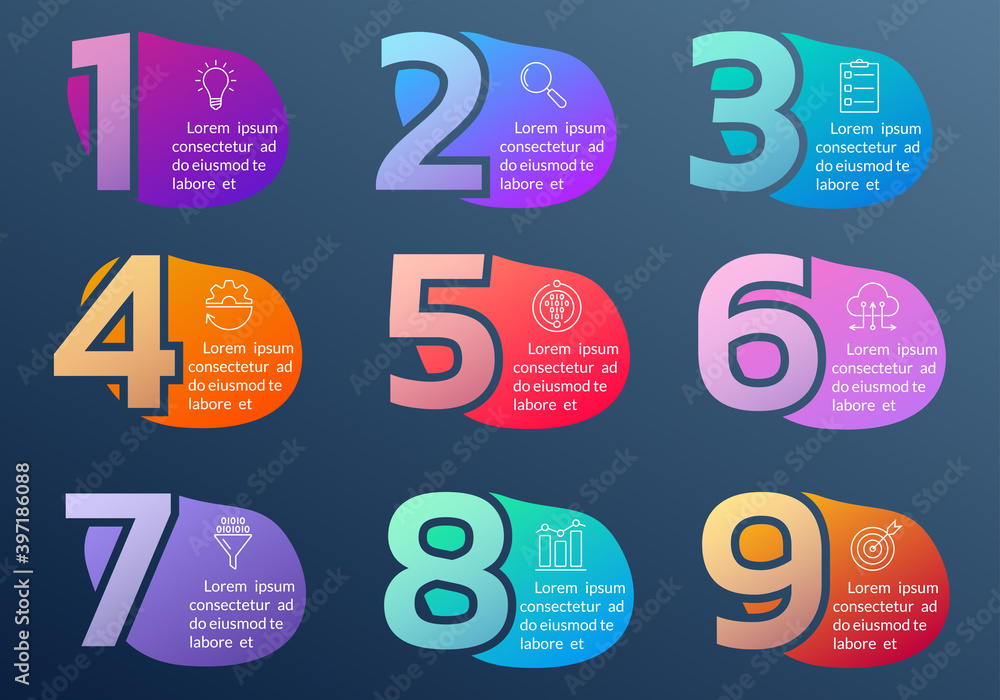 1
Lorem ipsum consectetur ad do eiusmod te labore et

2
Lorem ipsum consectetur ad do eiusmod te labore et

3
Lorem ipsum consectetur ad do eiusmod te labore et

4
Lorem ipsum consectetur ad do eiusmod te labore et

5
Lorem ipsum consectetur ad do eiusmod te labore et

6
Lorem ipsum consectetur ad do eiusmod te labore et

7
Lorem ipsum consectetur ad do eiusmod te labore et

8
Lorem ipsum consectetur ad do eiusmod te labore et

9
Lorem ipsum consectetur ad do eiusmod te labore et

Adobe Stock | #397186088