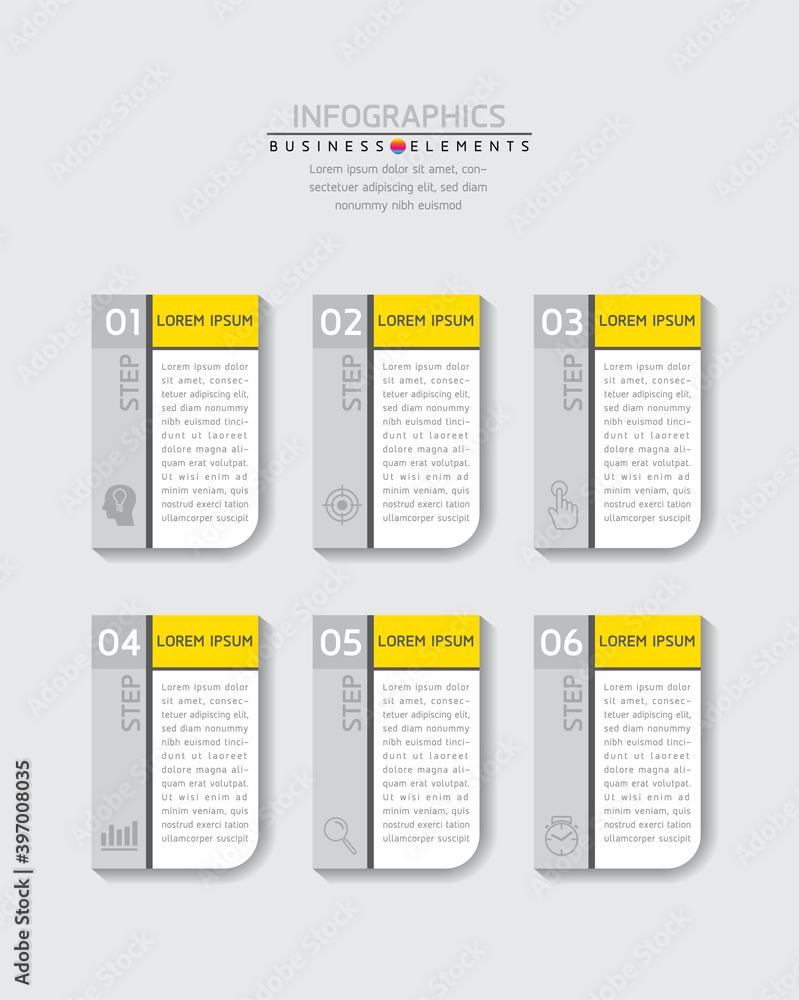 INFOGRAPHICS
BUSINESS ELEMENTS
Lorem ipsum dolor sit amet, consectetuer adipiscing elit, sed diam nonummy nibh euismod

01 STEP
LOREM IPSUM
Lorem ipsum dolor sit amet, consectetuer adipiscing elit, sed diam nonummy nibh euismod tincidunt ut laoreet dolore magna aliquam erat volutpat. Ut wisi enim ad minim veniam, quis nostrud exerci tation ullamcorper suscipit

02 STEP
LOREM IPSUM
Lorem ipsum dolor sit amet, consectetuer adipiscing elit, sed diam nonummy nibh euismod tincidunt ut laoreet dolore magna aliquam erat volutpat. Ut wisi enim ad minim veniam, quis nostrud exerci tation ullamcorper suscipit

03 STEP
LOREM IPSUM
Lorem ipsum dolor sit amet, consectetuer adipiscing elit, sed diam nonummy nibh euismod tincidunt ut laoreet dolore magna aliquam erat volutpat. Ut wisi enim ad minim veniam, quis nostrud exerci tation ullamcorper suscipit

04 STEP
LOREM IPSUM
Lorem ipsum dolor sit amet, consectetuer adipiscing elit, sed diam nonummy nibh euismod tincidunt ut laoreet dolore magna aliquam erat volutpat. Ut wisi enim ad minim veniam, quis nostrud exerci tation ullamcorper suscipit

05 STEP
LOREM IPSUM
Lorem ipsum dolor sit amet, consectetuer adipiscing elit, sed diam nonummy nibh euismod tincidunt ut laoreet dolore magna aliquam erat volutpat. Ut wisi enim ad minim veniam, quis nostrud exerci tation ullamcorper suscipit

06 STEP
LOREM IPSUM
Lorem ipsum dolor sit amet, consectetuer adipiscing elit, sed diam nonummy nibh euismod tincidunt ut laoreet dolore magna aliquam erat volutpat. Ut wisi enim ad minim veniam, quis nostrud exerci tation ullamcorper suscipit

Adobe Stock | #397008035