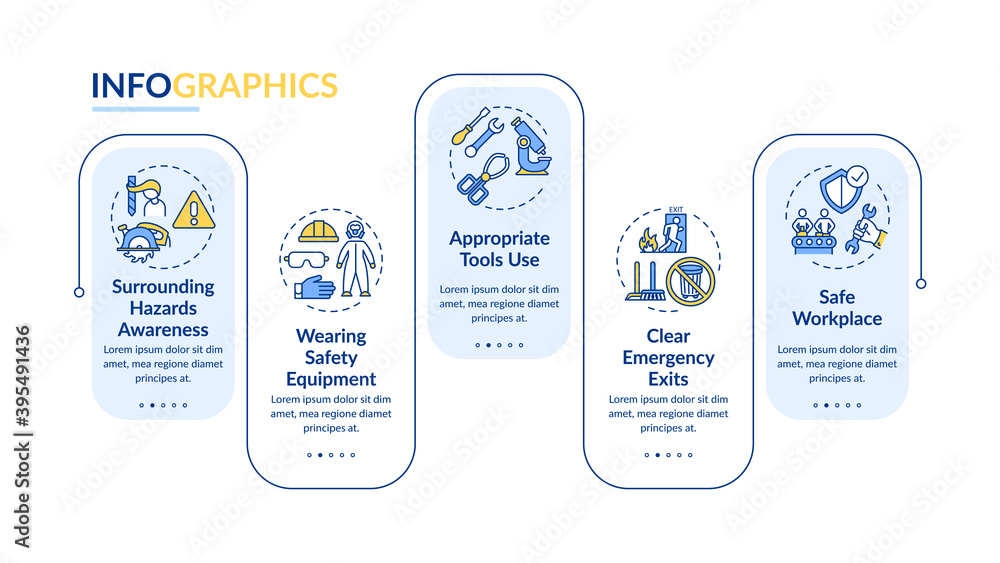 INFOGRAPHICS

Surrounding Hazards Awareness
Lorem ipsum dolor sit dim amet, mea regione diamet principes at.

Wearing Safety Equipment
Lorem ipsum dolor sit dim amet, mea regione diamet principes at.

Appropriate Tools Use
Lorem ipsum dolor sit dim amet, mea regione diamet principes at.

EXIT
Clear Emergency Exits
Lorem ipsum dolor sit dim amet, mea regione diamet principes at.

Safe Workplace
Lorem ipsum dolor sit dim amet, mea regione diamet principes at.

Adobe Stock | #395491436