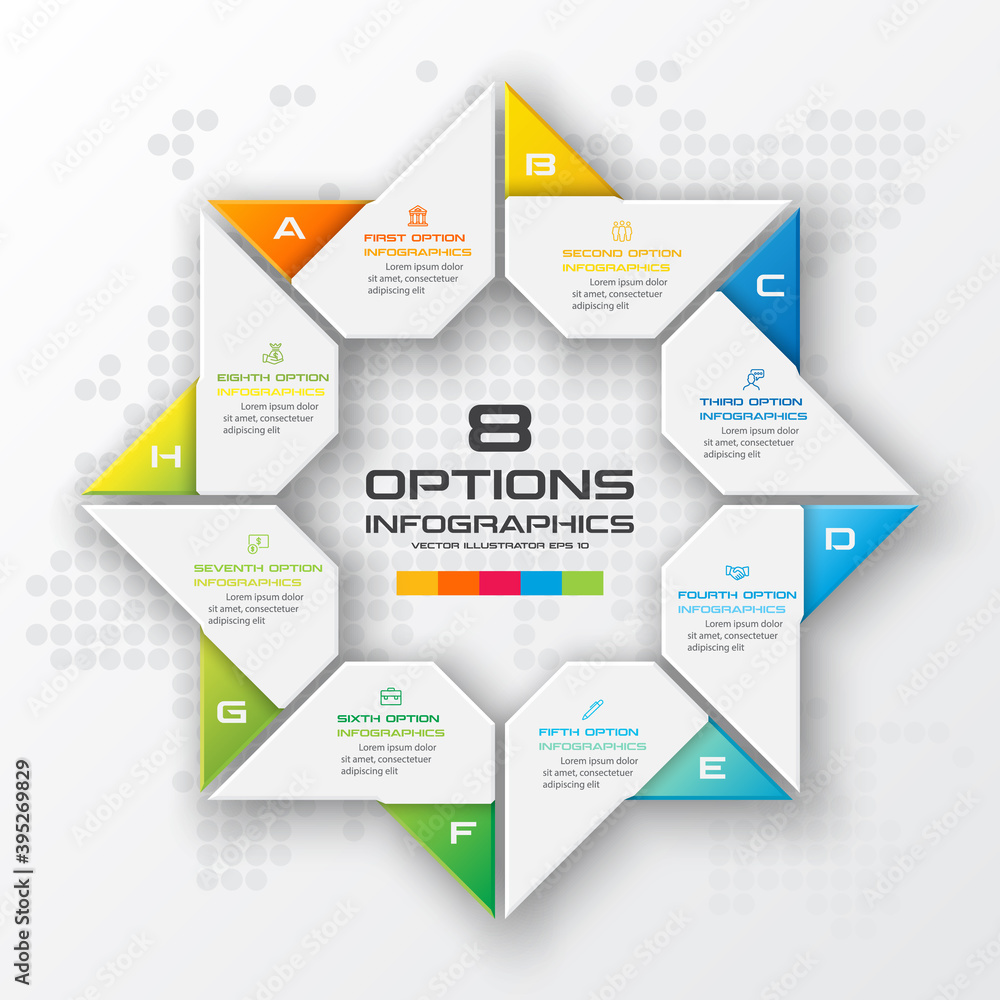 A
FIRST OPTION
INFOGRAPHICS
Lorem ipsum dolor sit amet, consectetuer adipiscing elit

B
SECOND OPTION
INFOGRAPHICS
Lorem ipsum dolor sit amet, consectetuer adipiscing elit

C
THIRD OPTION
INFOGRAPHICS
Lorem ipsum dolor sit amet, consectetuer adipiscing elit

D
FOURTH OPTION
INFOGRAPHICS
Lorem ipsum dolor sit amet, consectetuer adipiscing elit

E
FIFTH OPTION
INFOGRAPHICS
Lorem ipsum dolor sit amet, consectetuer adipiscing elit

F
SIXTH OPTION
INFOGRAPHICS
Lorem ipsum dolor sit amet, consectetuer adipiscing elit

G
SEVENTH OPTION
INFOGRAPHICS
Lorem ipsum dolor sit amet, consectetuer adipiscing elit

H
EIGHTH OPTION
INFOGRAPHICS
Lorem ipsum dolor sit amet, consectetuer adipiscing elit

8
OPTIONS
INFOGRAPHICS
VECTOR ILLUSTRATOR EPS 10

Adobe Stock | #395269829