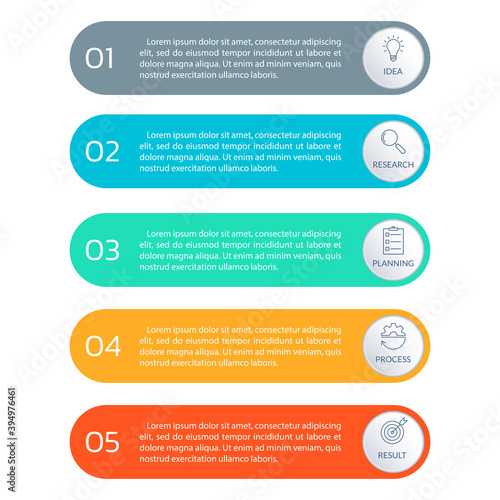 01

Lorem ipsum dolor sit amet, consectetur adipiscing elit, sed do eiusmod tempor incididunt ut labore et dolore magna aliqua. Ut enim ad minim veniam, quis nostrud exercitation ullamco laboris.

IDEA

02

Lorem ipsum dolor sit amet, consectetur adipiscing elit, sed do eiusmod tempor incididunt ut labore et dolore magna aliqua. Ut enim ad minim veniam, quis nostrud exercitation ullamco laboris.

RESEARCH

03

Lorem ipsum dolor sit amet, consectetur adipiscing elit, sed do eiusmod tempor incididunt ut labore et dolore magna aliqua. Ut enim ad minim veniam, quis nostrud exercitation ullamco laboris.

PLANNING

04

Lorem ipsum dolor sit amet, consectetur adipiscing elit, sed do eiusmod tempor incididunt ut labore et dolore magna aliqua. Ut enim ad minim veniam, quis nostrud exercitation ullamco laboris.

PROCESS

05

Lorem ipsum dolor sit amet, consectetur adipiscing elit, sed do eiusmod tempor incididunt ut labore et dolore magna aliqua. Ut enim ad minim veniam, quis nostrud exercitation ullamco laboris.

RESULT

Adobe Stock | #394976461