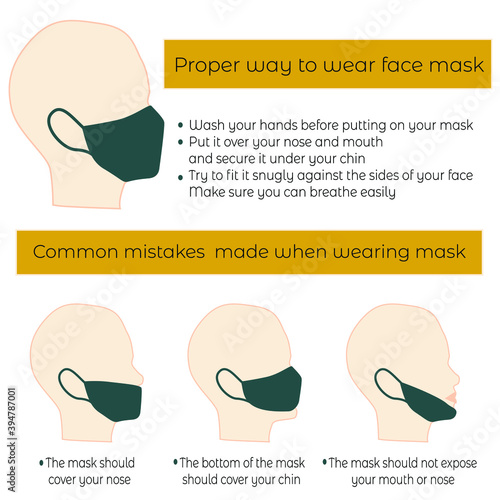 Proper way to wear face mask

• Wash your hands before putting on your mask
• Put it over your nose and mouth and secure it under your chin
• Try to fit it snugly against the sides of your face Make sure you can breathe easily

Common mistakes made when wearing mask

• The mask should cover your nose

• The bottom of the mask should cover your chin

• The mask should not expose your mouth or nose

Adobe Stock | #394787001