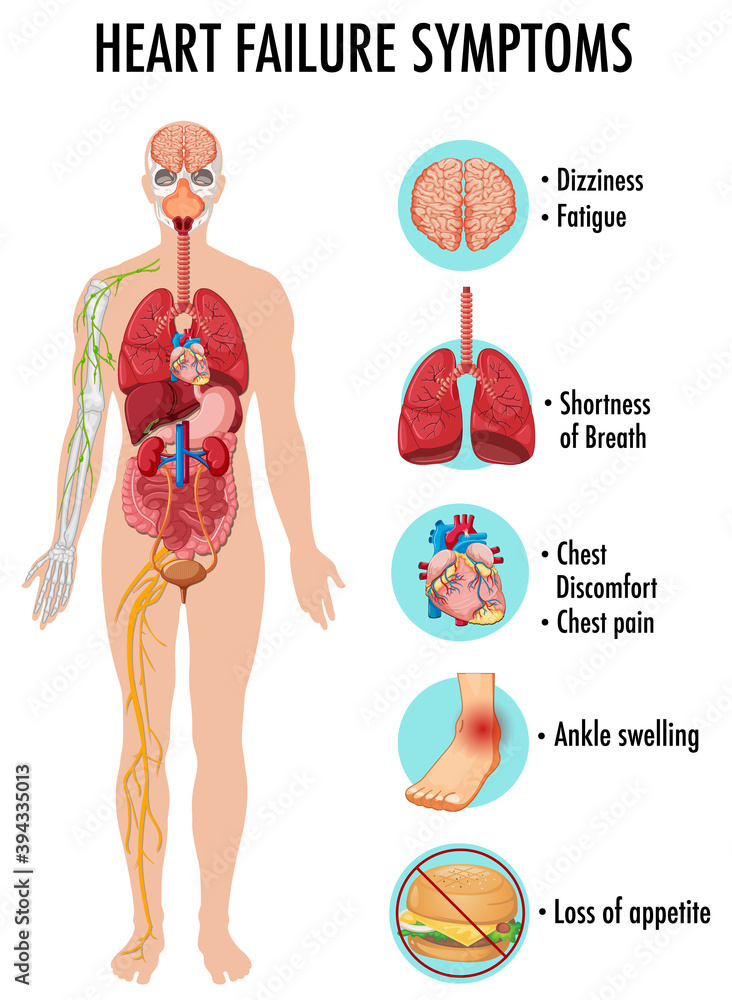 HEART FAILURE SYMPTOMS

• Dizziness
• Fatigue

• Shortness of Breath

• Chest Discomfort
• Chest pain

• Ankle swelling

• Loss of appetite

Adobe Stock | #394335013