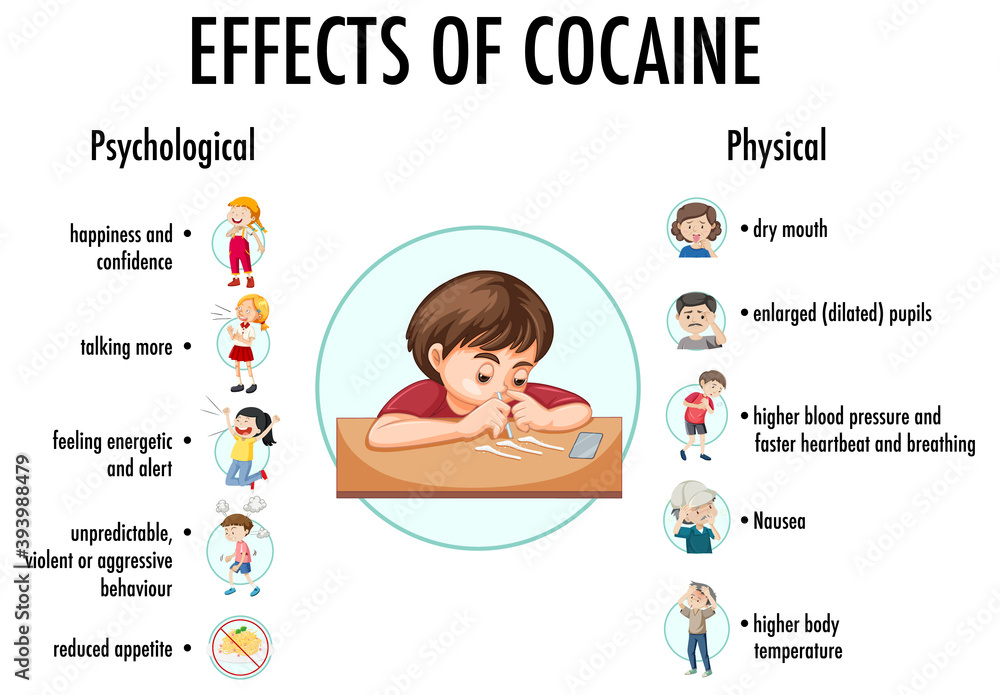 EFFECTS OF COCAINE

Psychological

happiness and confidence •

talking more •

feeling energetic and alert •

unpredictable, violent or aggressive behaviour •

reduced appetite •

Physical

• dry mouth

• enlarged (dilated) pupils

• higher blood pressure and faster heartbeat and breathing

• Nausea

• higher body temperature

Adobe Stock | #393988479