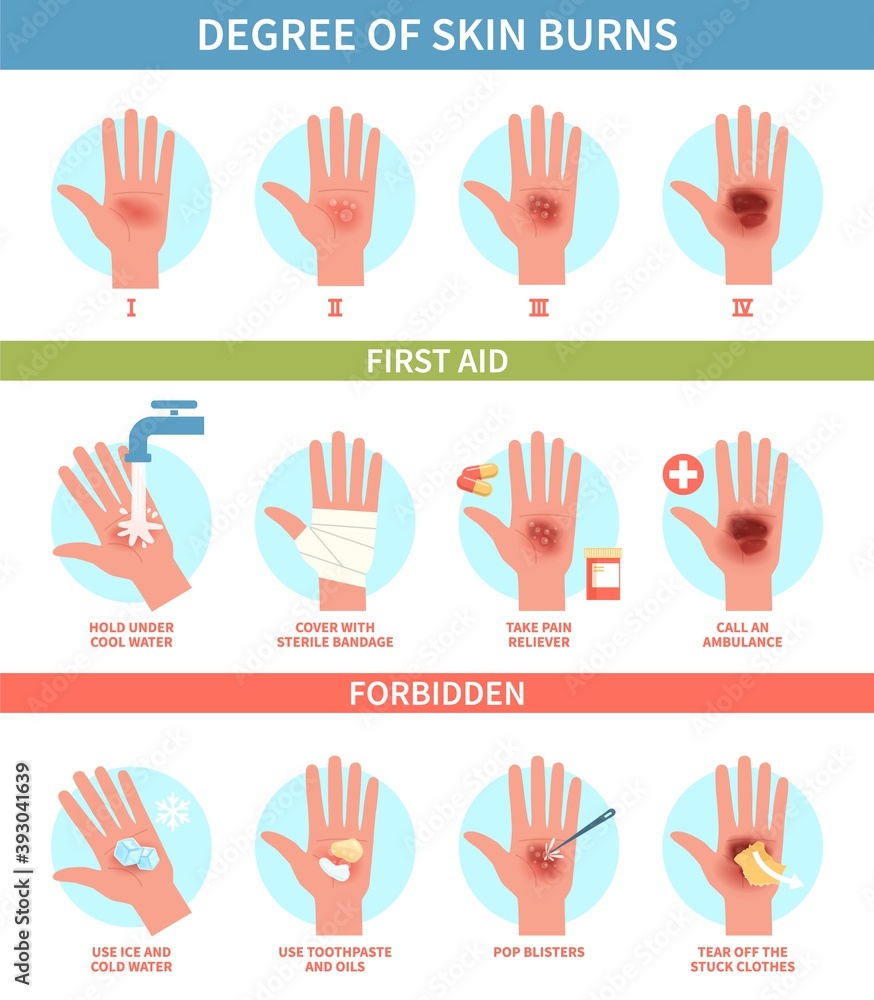 DEGREE OF SKIN BURNS

I

II

III

IV

FIRST AID

HOLD UNDER COOL WATER

COVER WITH STERILE BANDAGE

TAKE PAIN RELIEVER

CALL AN AMBULANCE

FORBIDDEN

USE ICE AND COLD WATER

USE TOOTHPASTE AND OILS

POP BLISTERS

TEAR OFF THE STUCK CLOTHES

Adobe Stock | #393041639