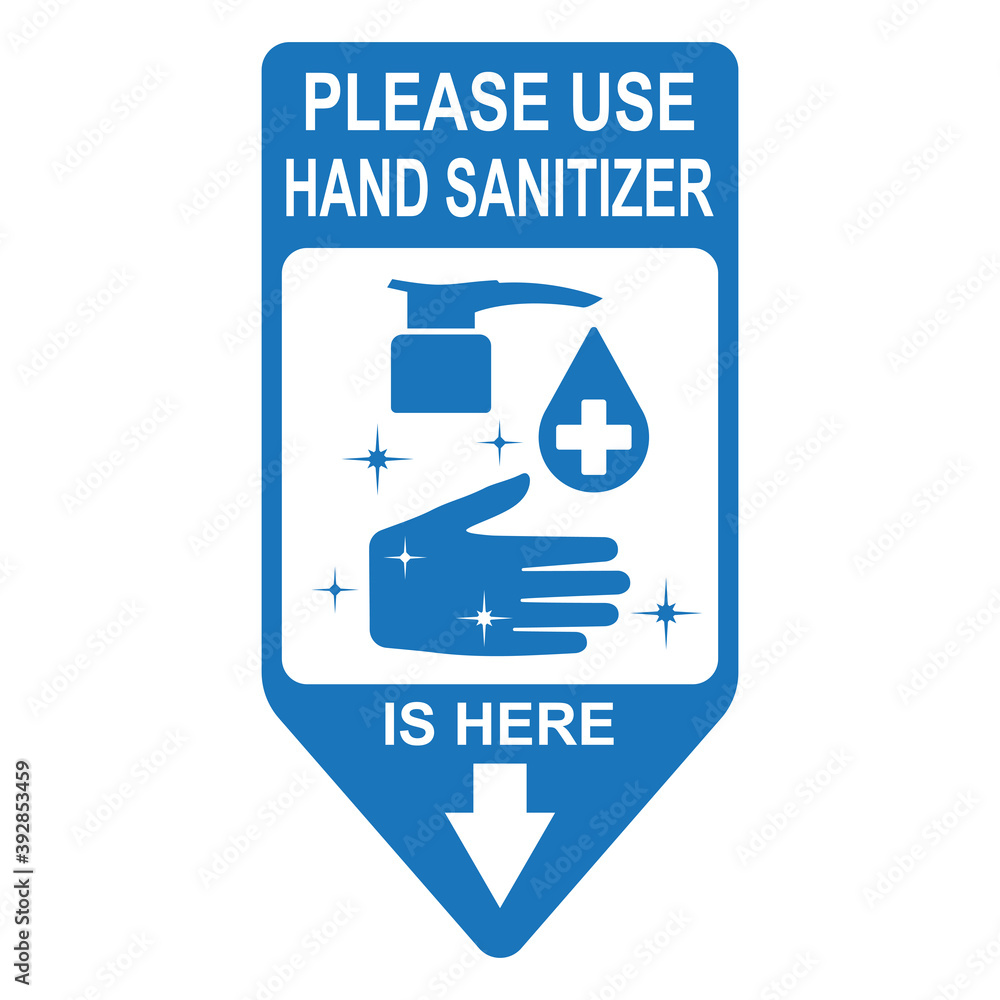 PLEASE USE
HAND SANITIZER

IS HERE

Adobe Stock | #392853459