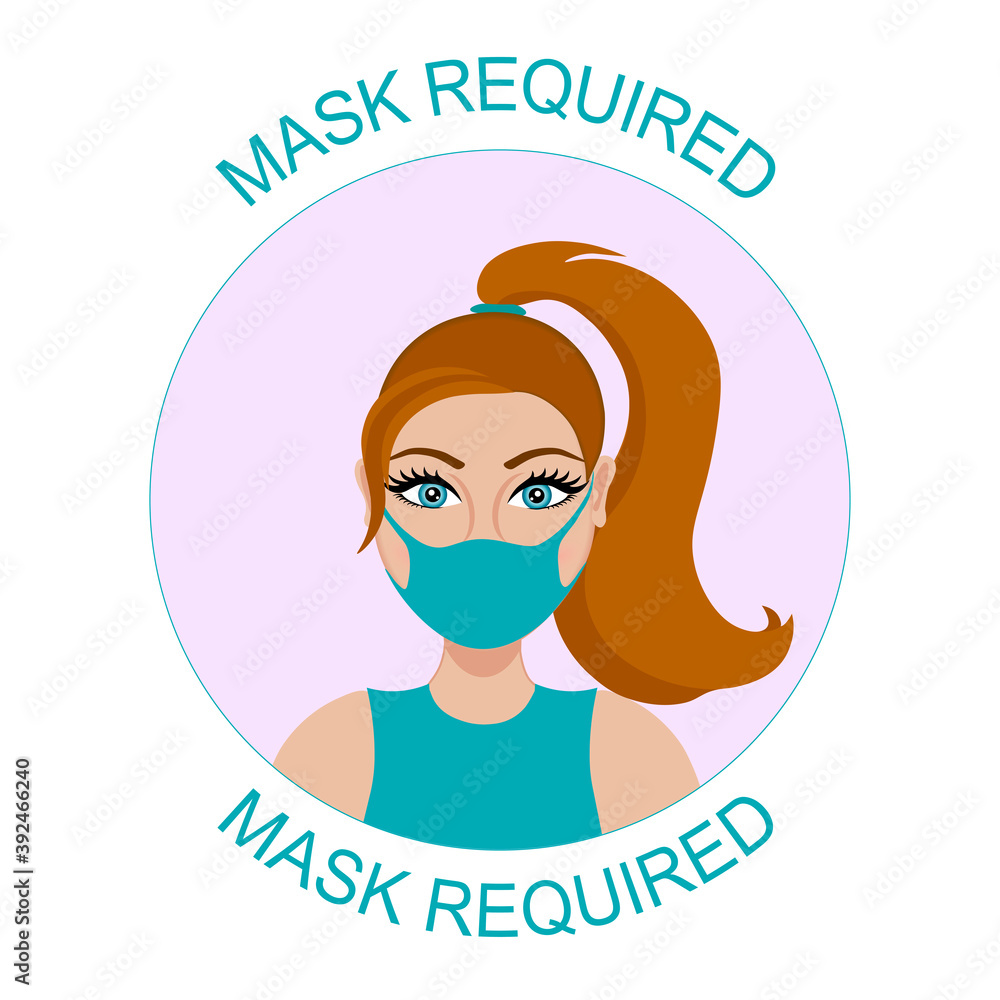 MASK REQUIRED

MASK REQUIRED

Adobe Stock | #392466240