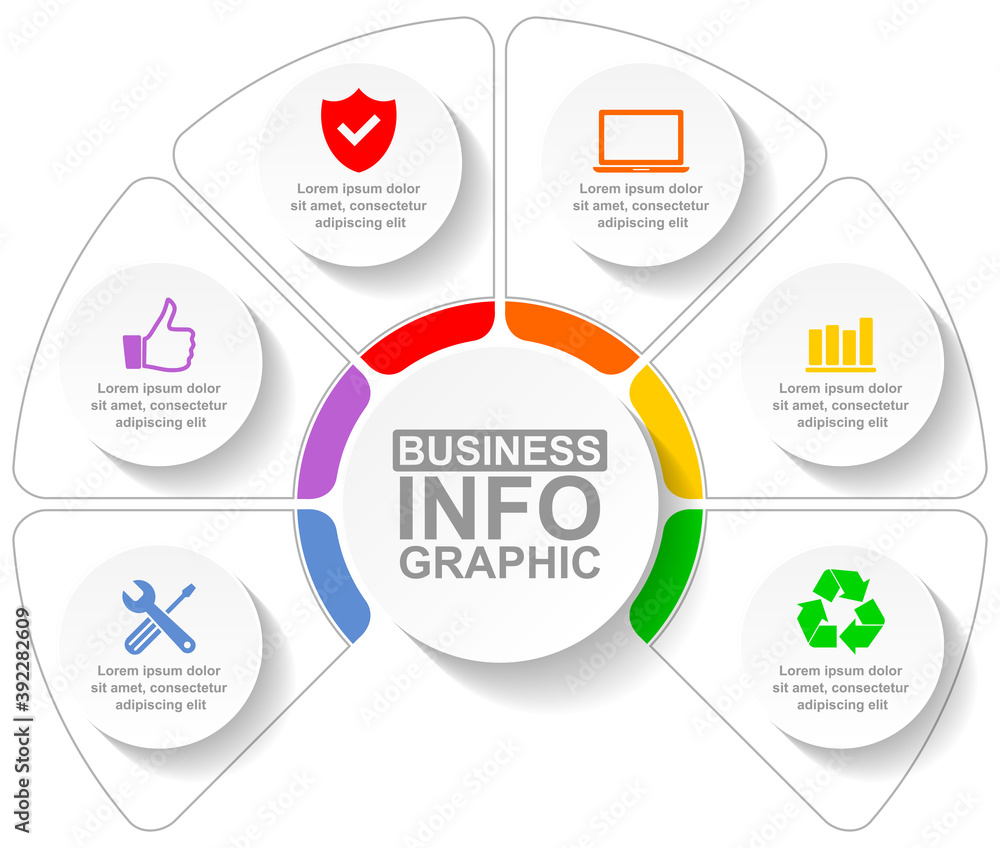 Lorem ipsum dolor sit amet, consectetur adipiscing elit

Lorem ipsum dolor sit amet, consectetur adipiscing elit

Lorem ipsum dolor sit amet, consectetur adipiscing elit

Lorem ipsum dolor sit amet, consectetur adipiscing elit

BUSINESS
INFO
GRAPHIC

Lorem ipsum dolor sit amet, consectetur adipiscing elit

Lorem ipsum dolor sit amet, consectetur adipiscing elit

Adobe Stock | #392282609