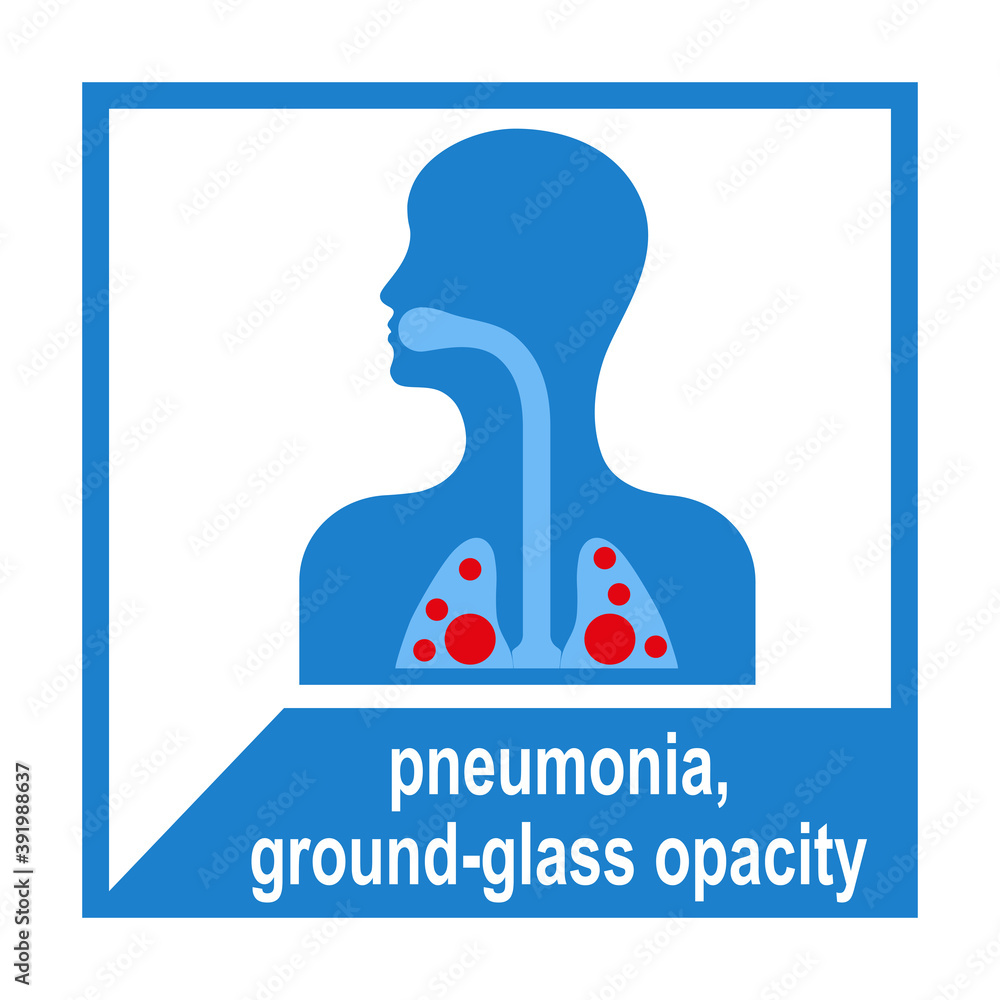 pneumonia,
ground-glass opacity

Adobe Stock | #391988637