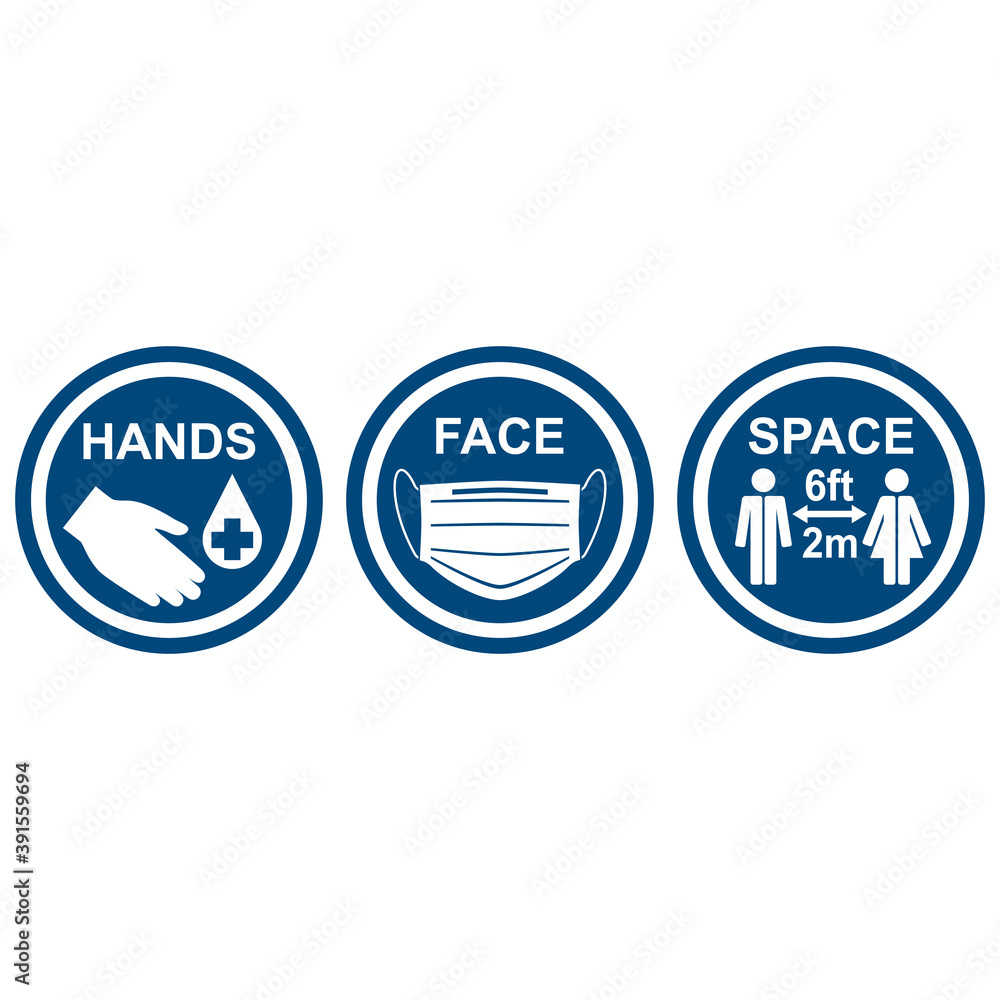 HANDS

FACE

SPACE
6ft
2m

Adobe Stock | #391559694