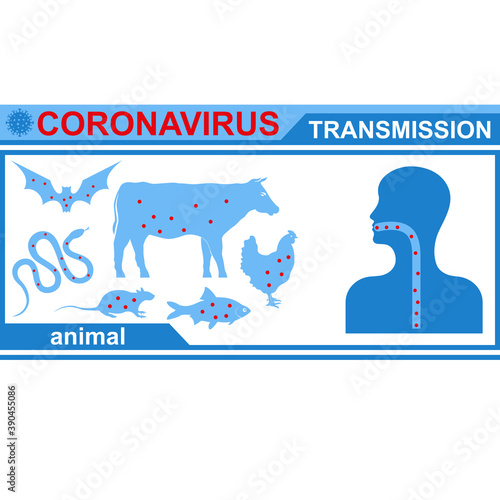 CORONAVIRUS TRANSMISSION

animal

Adobe Stock | #390455086