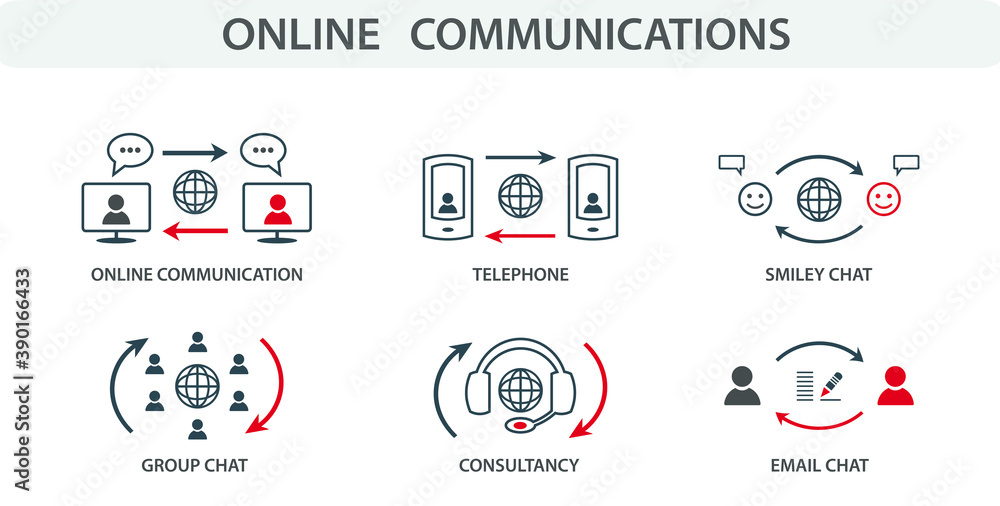 ONLINE COMMUNICATIONS

ONLINE COMMUNICATION

TELEPHONE

SMILEY CHAT

GROUP CHAT

CONSULTANCY

EMAIL CHAT

Adobe Stock | #390166433