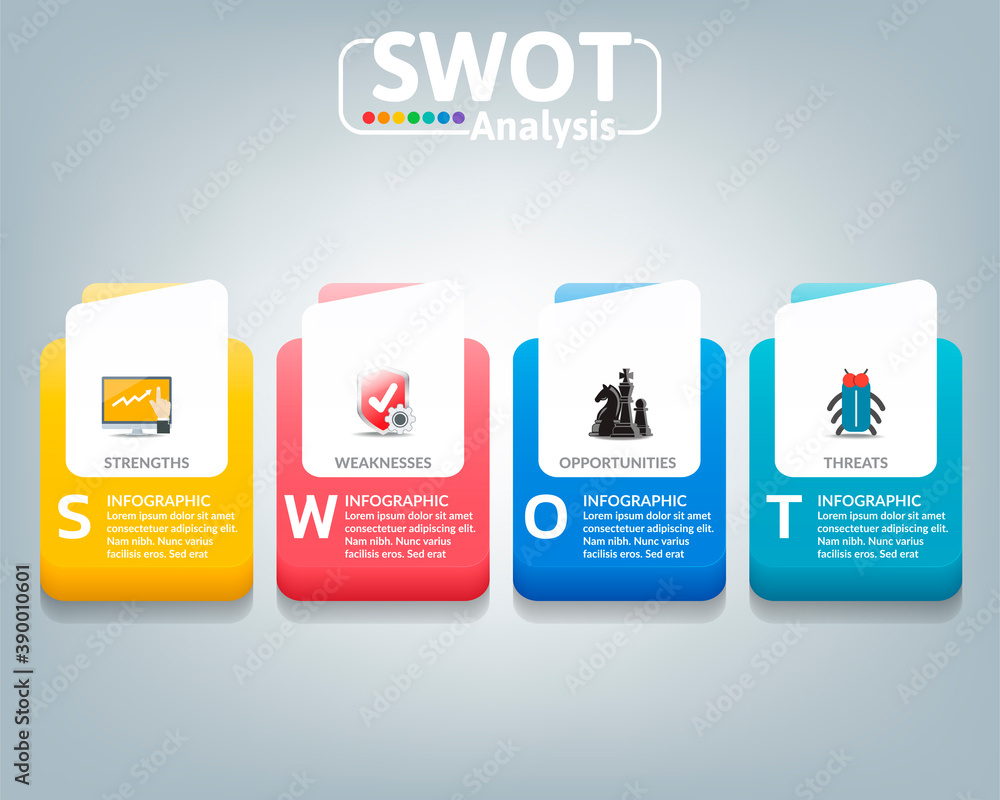 SWOT
Analysis

STRENGTHS
S
INFOGRAPHIC
Lorem ipsum dolor sit amet consectetuer adipiscing elit. Nam nibh. Nunc varius facilisis eros. Sed erat

WEAKNESSES
W
INFOGRAPHIC
Lorem ipsum dolor sit amet consectetuer adipiscing elit. Nam nibh. Nunc varius facilisis eros. Sed erat

OPPORTUNITIES
O
INFOGRAPHIC
Lorem ipsum dolor sit amet consectetuer adipiscing elit. Nam nibh. Nunc varius facilisis eros. Sed erat

THREATS
T
INFOGRAPHIC
Lorem ipsum dolor sit amet consectetuer adipiscing elit. Nam nibh. Nunc varius facilisis eros. Sed erat

Adobe Stock | #390010601