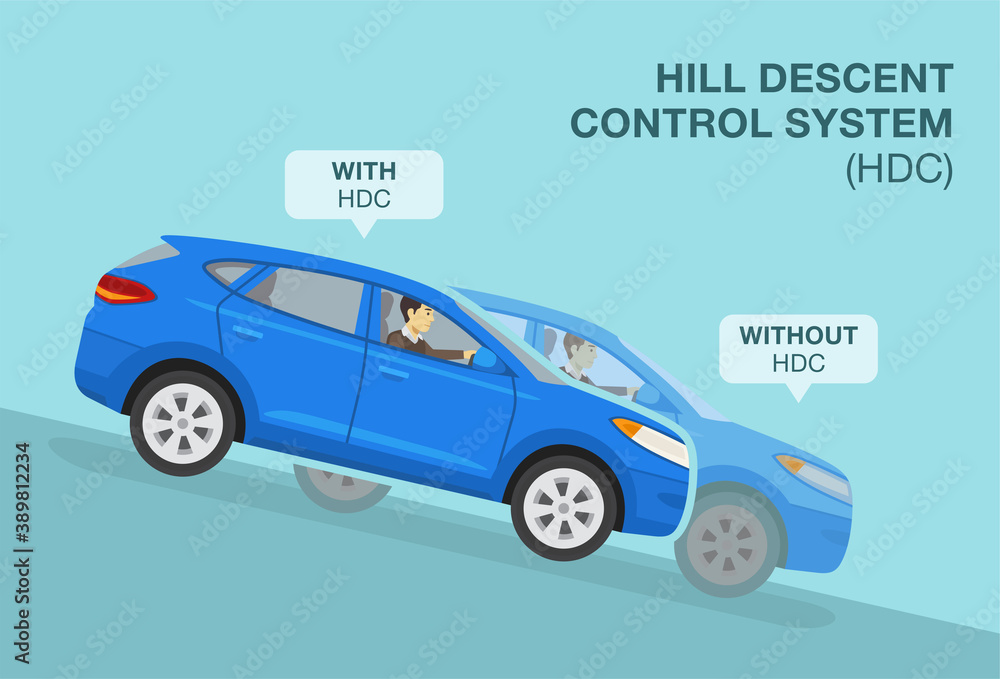 HILL DESCENT CONTROL SYSTEM (HDC)

WITH HDC

WITHOUT HDC

Adobe Stock | #389812234