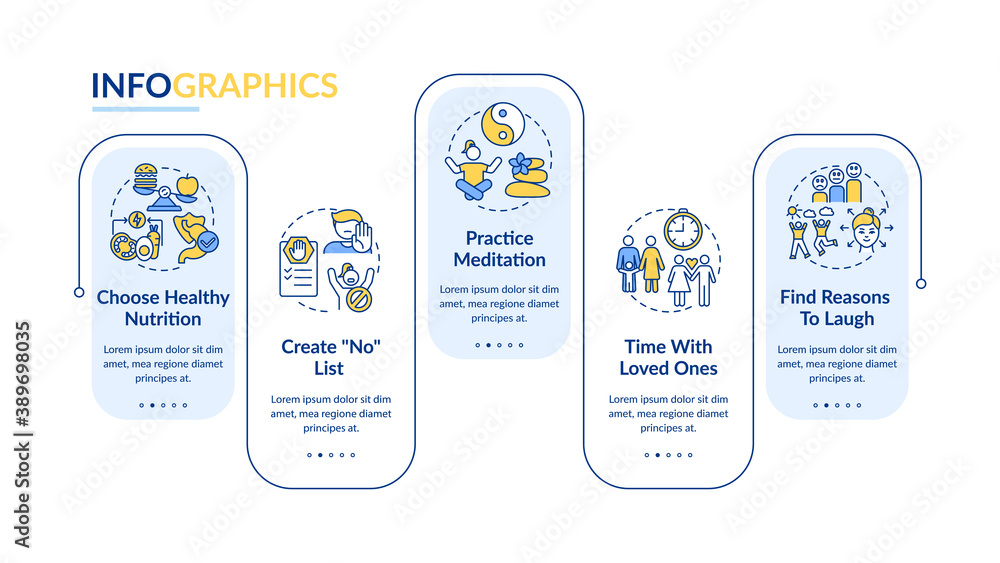 INFOGRAPHICS

Choose Healthy Nutrition

Lorem ipsum dolor sit dim amet, mea regione diamet principes at.

Create "No" List

Lorem ipsum dolor sit dim amet, mea regione diamet principes at.

Practice Meditation

Lorem ipsum dolor sit dim amet, mea regione diamet principes at.

Time With Loved Ones

Lorem ipsum dolor sit dim amet, mea regione diamet principes at.

Find Reasons To Laugh

Lorem ipsum dolor sit dim amet, mea regione diamet principes at.

Adobe Stock | #389698035