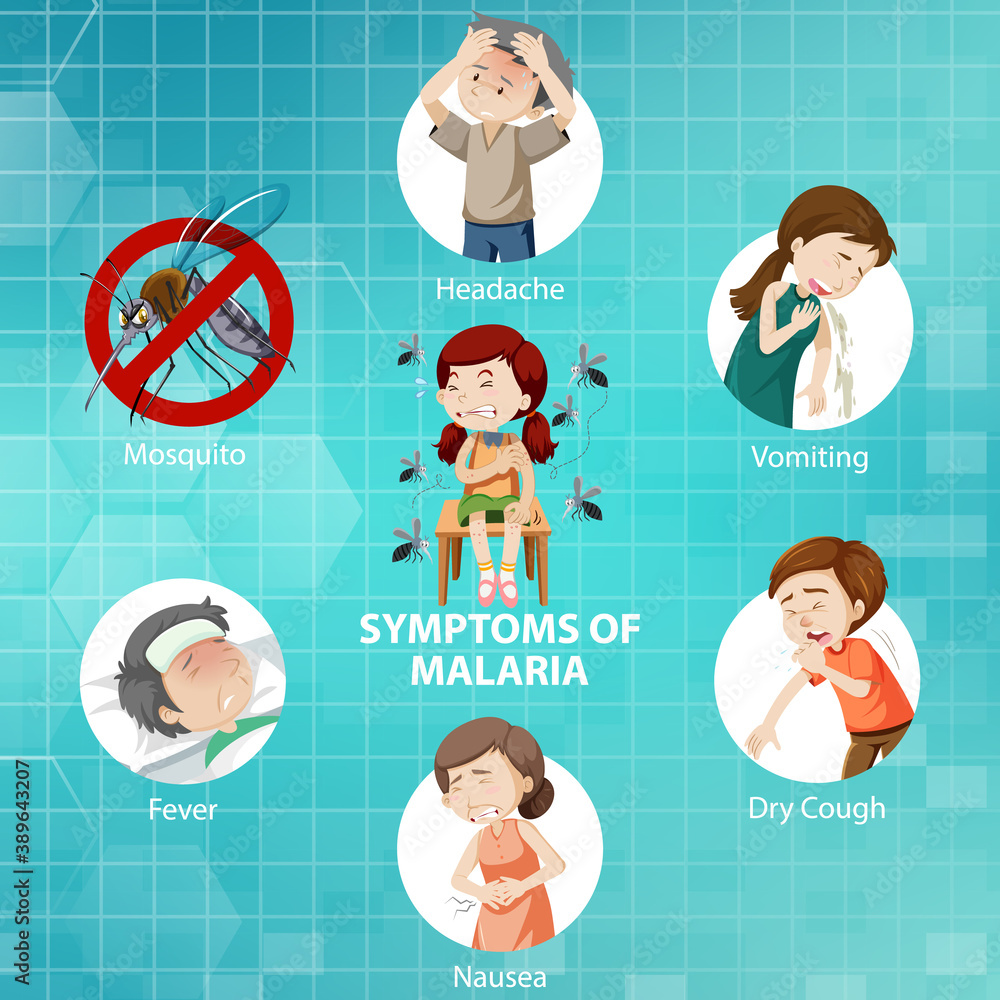 Headache

Mosquito

Vomiting

SYMPTOMS OF MALARIA

Fever

Dry Cough

Nausea

Adobe Stock | #389643207